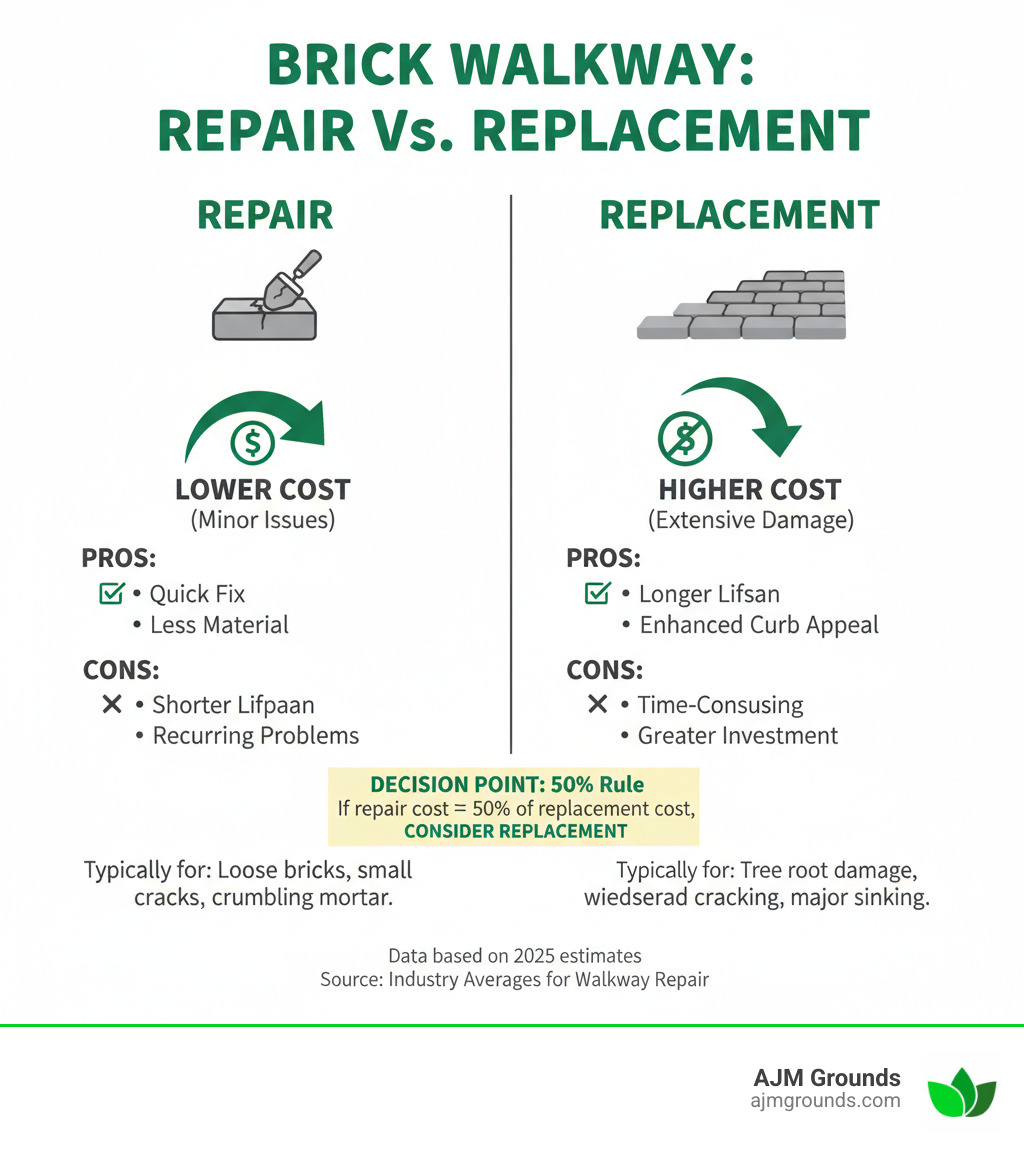 BRICK WALKWAY: REPAIR Vs. REPLACEMENT

REPAIR

$

LOWER COST
(Minor Issues)

PROS:
• Quick Fix
• Less Material

CONS:
• Shorter Lifpaan
• Recurring Problems

REPLACEMENT

$

HIGHER COST
(Extensive Damage)

PROS:
• Longer Lifsan
• Enhanced Curb Appeal

CONS:
• Time-Consusing
• Greater Investment

DECISION POINT: 50% Rule
If repair cost = 50% of replacement cost,
CONSIDER REPLACEMENT

Typically for: Loose bricks, small cracks, crumbling mortar.

Typically for: Tree root damage, wiedserad cracking, major sinking.

Data based on 2025 estimates
Source: Industry Averages for Walkway Repair

AJM Grounds
ajmgrounds.com