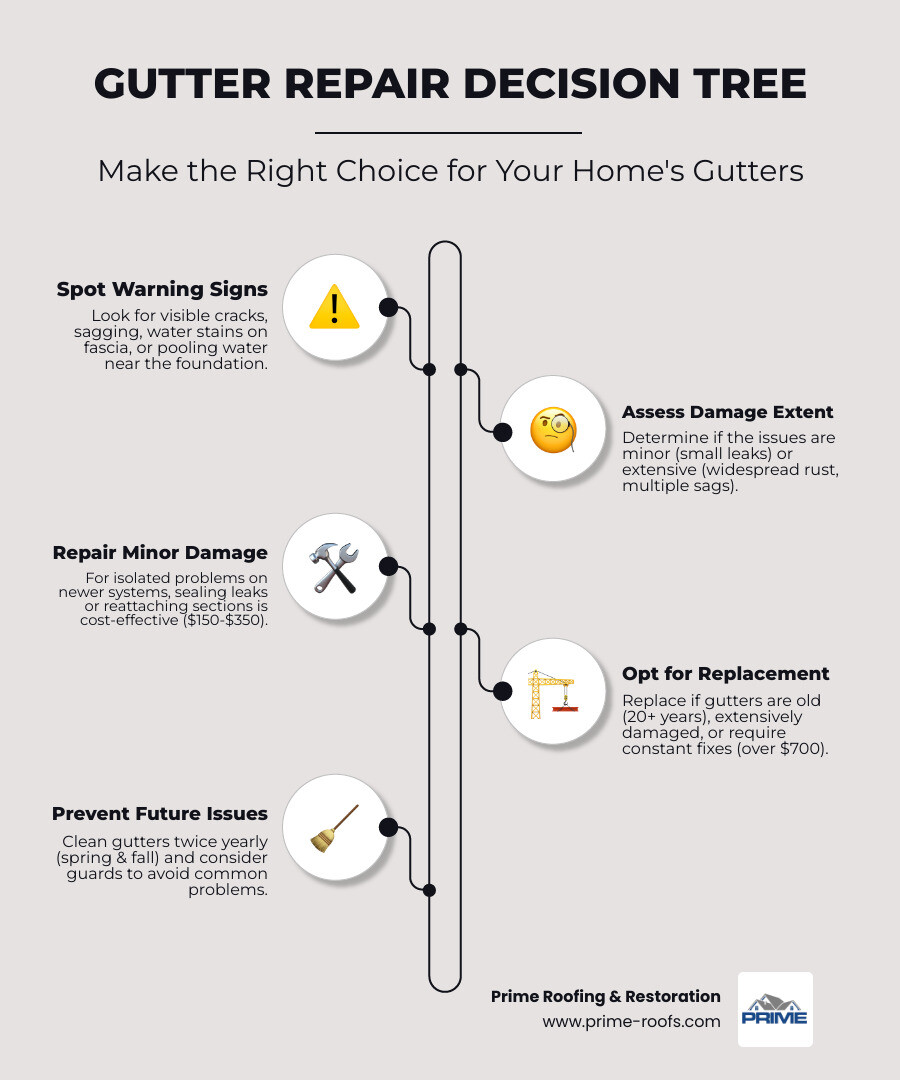 GUTTER REPAIR DECISION TREE

Make the Right Choice for Your Home's Gutters

Spot Warning Signs
Look for visible cracks, sagging, water stains on fascia, or pooling water near the foundation.

Assess Damage Extent
Determine if the issues are minor (small leaks) or extensive (widespread rust, multiple sags).

Repair Minor Damage
For isolated problems on newer systems, sealing leaks or reattaching sections is cost-effective ($150-$350).

Opt for Replacement
Replace if gutters are old (20+ years), extensively damaged, or require constant fixes (over $700).

Prevent Future Issues
Clean gutters twice yearly (spring & fall) and consider guards to avoid common problems.

Prime Roofing & Restoration
www.prime-roofs.com

PRIME