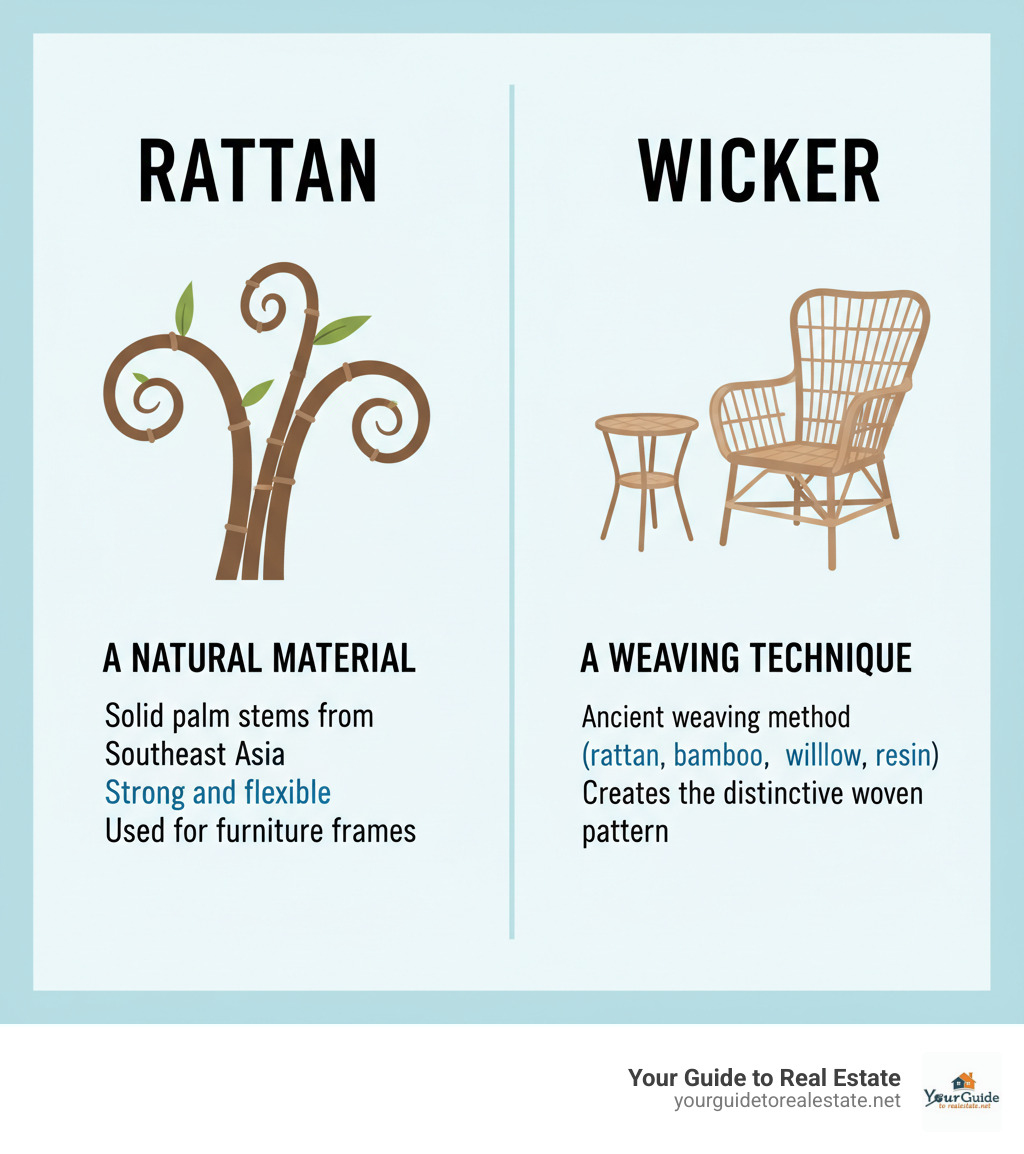 RATTAN

A NATURAL MATERIAL

Solid palm stems from Southeast Asia
Strong and flexible
Used for furniture frames

WICKER

A WEAVING TECHNIQUE

Ancient weaving method (rattan, bamboo, willlow, resin)
Creates the distinctive woven pattern

Your Guide to Real Estate
yourguidetorealestate.net

YourGuide
to realestate.net