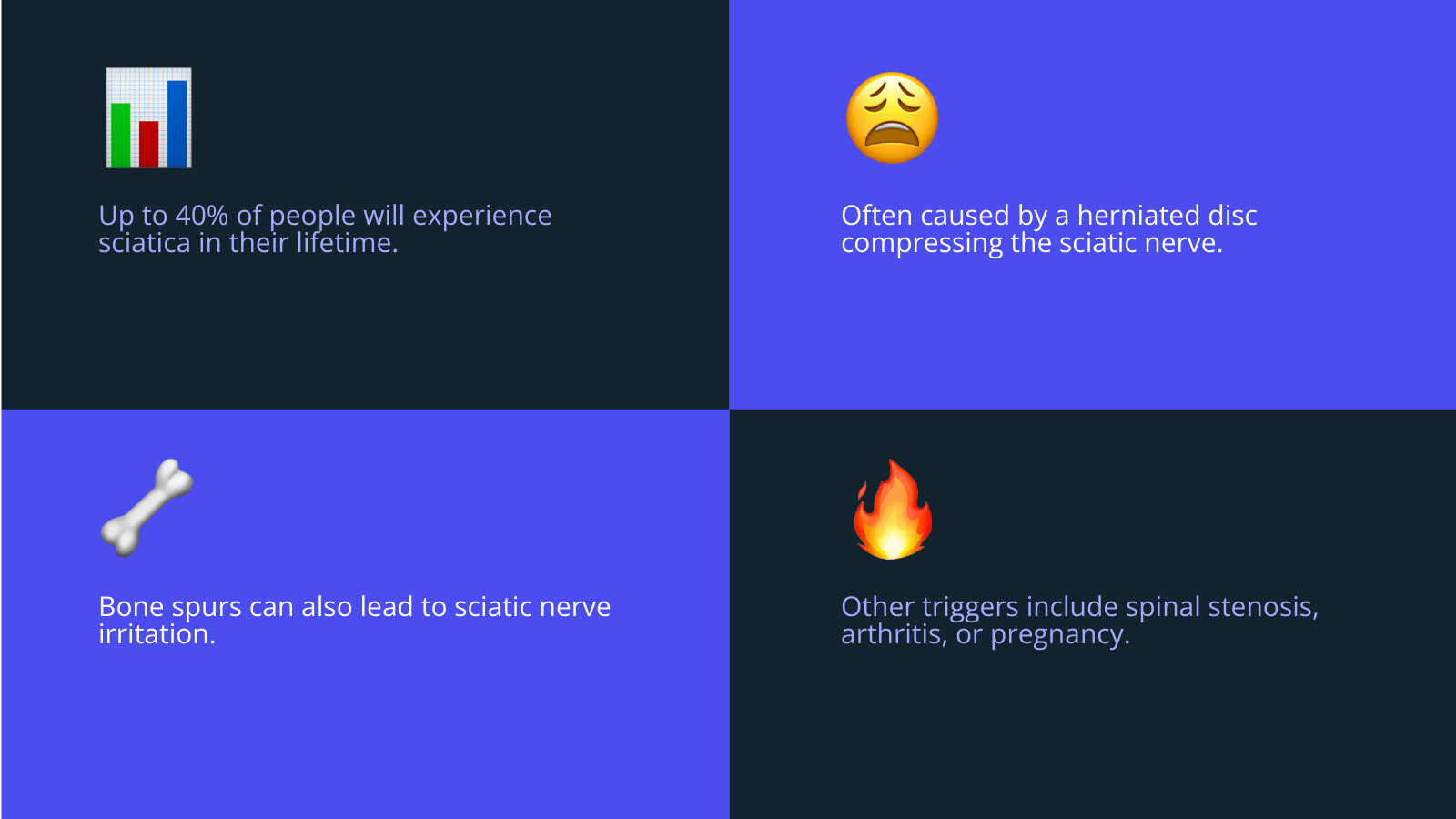 Up to 40% of people will experience sciatica in their lifetime.

Often caused by a herniated disc compressing the sciatic nerve.

Bone spurs can also lead to sciatic nerve irritation.

Other triggers include spinal stenosis, arthritis, or pregnancy.