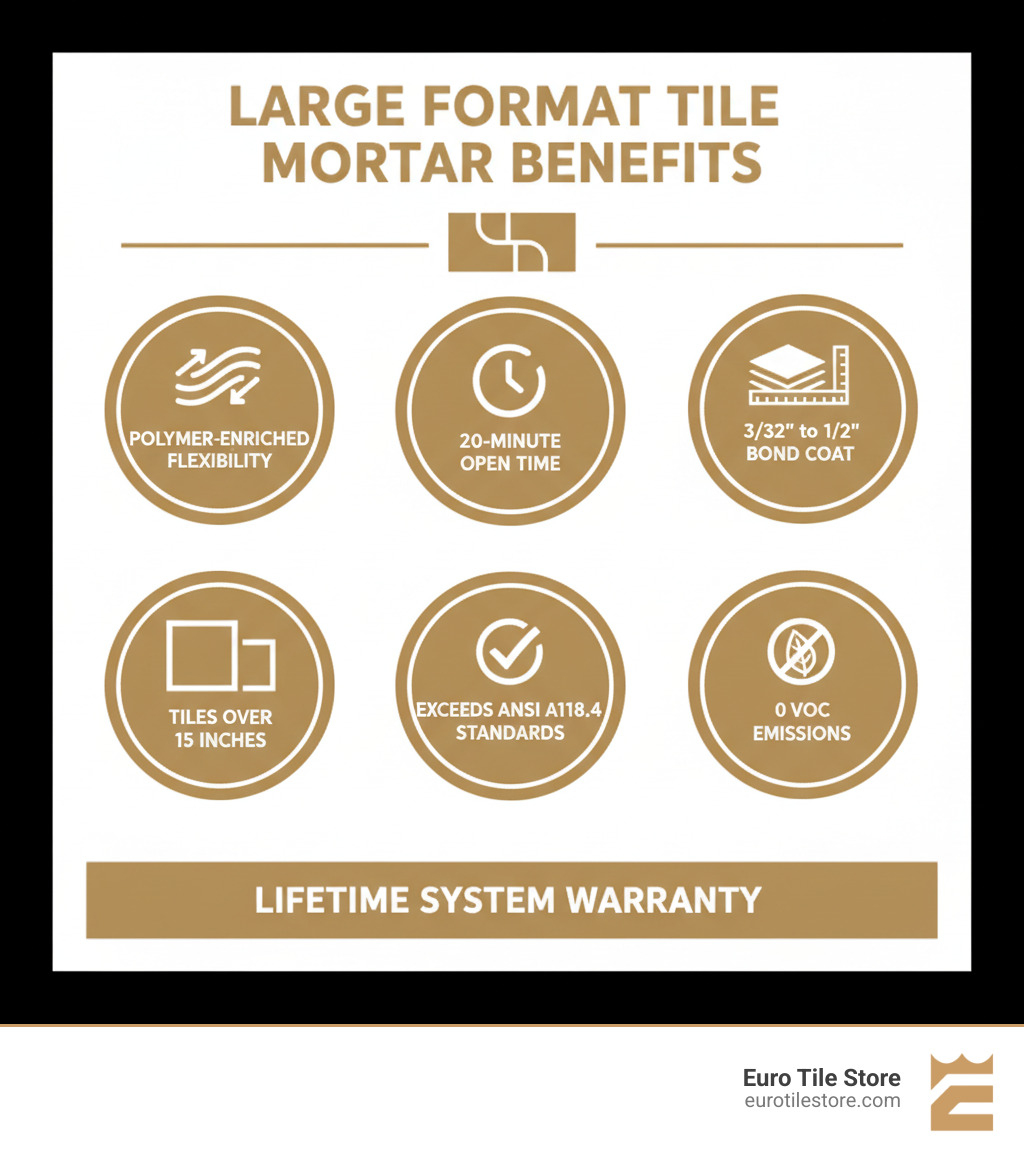 LARGE FORMAT TILE MORTAR BENEFITS

POLYMER-ENRICHED FLEXIBILITY

20-MINUTE OPEN TIME

3/32" to 1/2" BOND COAT

TILES OVER 15 INCHES

EXCEEDS ANSI A118.4 STANDARDS

0 VOC EMISSIONS

LIFETIME SYSTEM WARRANTY

Euro Tile Store
eurotilestore.com