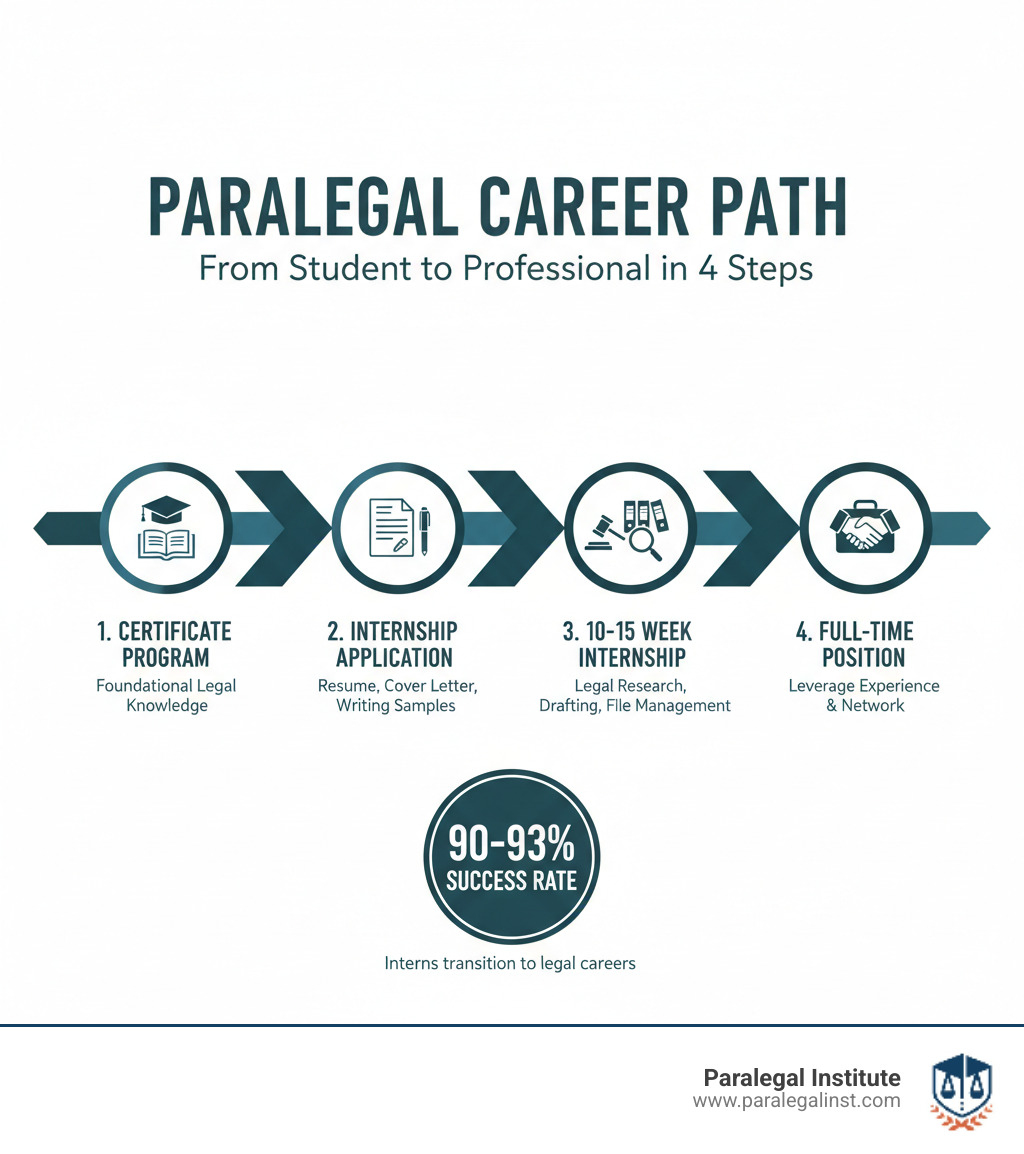 PARALEGAL CAREER PATH
From Student to Professional in 4 Steps

1. CERTIFICATE PROGRAM
Foundational Legal Knowledge

2. INTERNSHIP APPLICATION
Resume, Cover Letter, Writing Samples

3. 10-15 WEEK INTERNSHIP
Legal Research, Drafting, FIle Management

4. FULL-TIME POSITION
Leverage Experience & Network

90-93%
SUCCESS RATE
Interns transition to legal careers

Paralegal Institute
www.paralegalinst.com