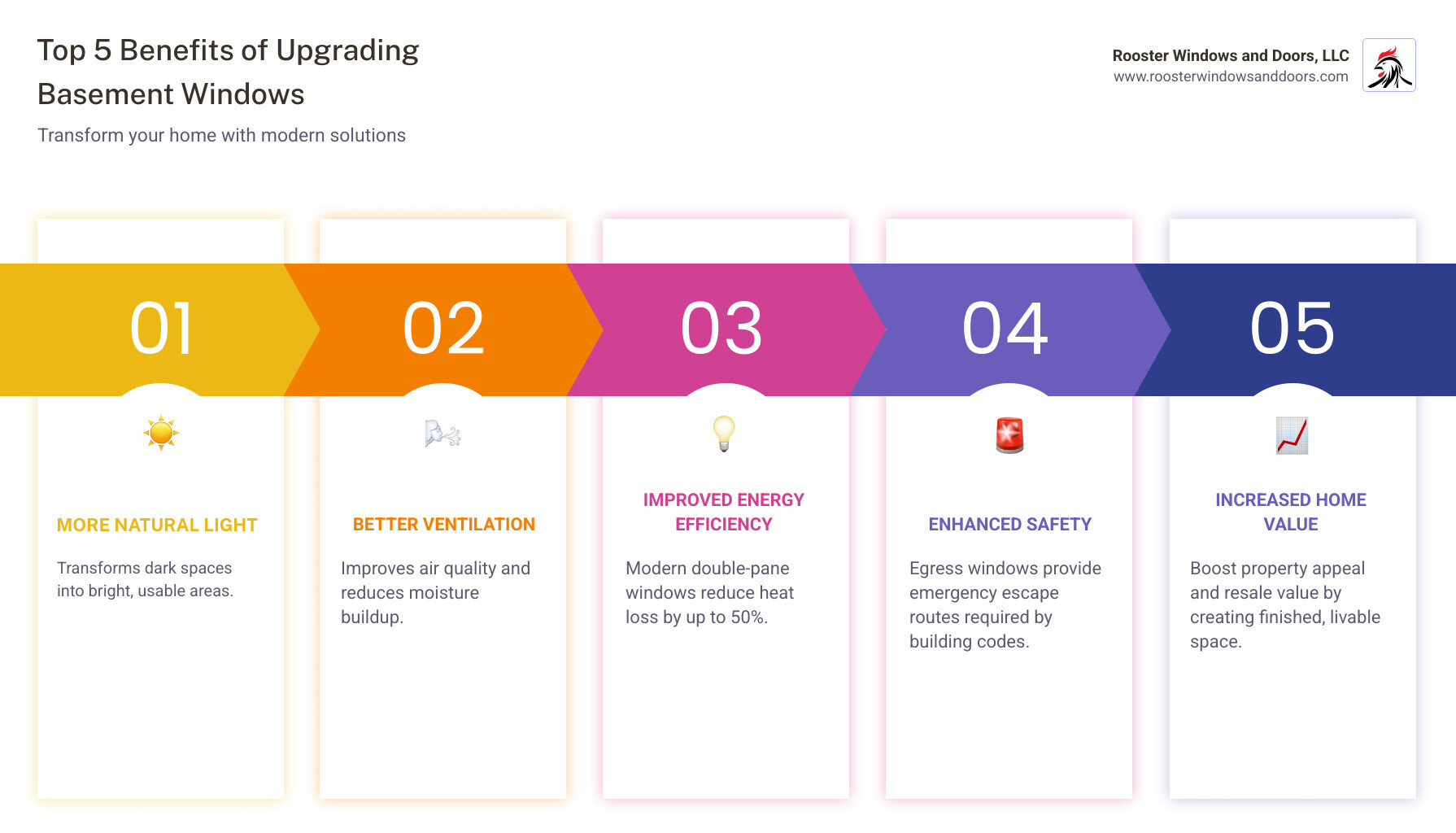 Top 5 Benefits of Upgrading Basement Windows

Transform your home with modern solutions

Rooster Windows and Doors, LLC
www.roosterwindowsanddoors.com

01

MORE NATURAL LIGHT

Transforms dark spaces into bright, usable areas.

02

BETTER VENTILATION

Improves air quality and reduces moisture buildup.

03

IMPROVED ENERGY EFFICIENCY

Modern double-pane windows reduce heat loss by up to 50%.

04

ENHANCED SAFETY

Egress windows provide emergency escape routes required by building codes.

05

INCREASED HOME VALUE

Boost property appeal and resale value by creating finished, livable space.