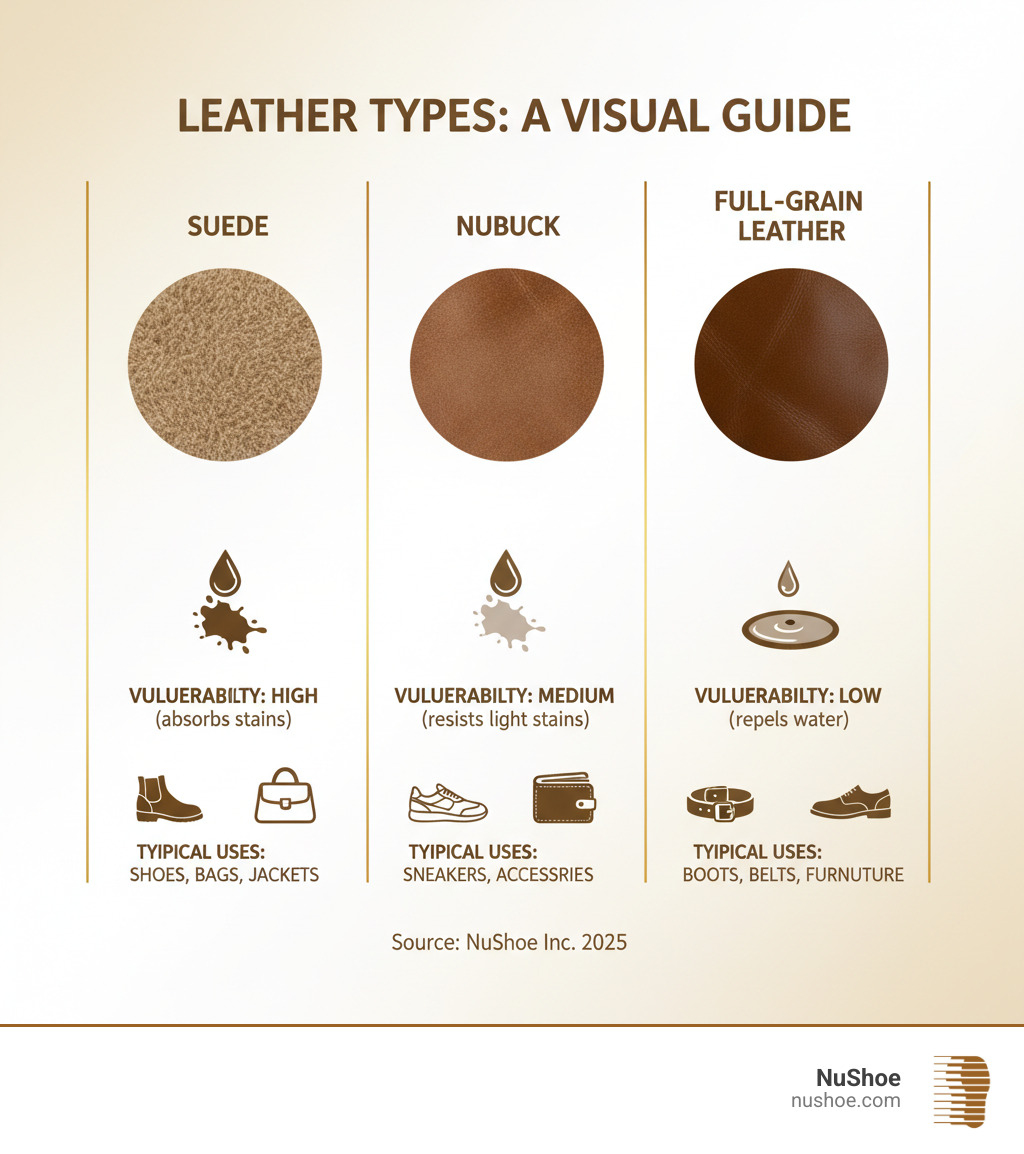 LEATHER TYPES: A VISUAL GUIDE

SUEDE

VULUERABILTY: HIGH
(absorbs stains)

TYIPICAL USES:
SHOES, BAGS, JACKETS

NUBUCK

VULUERABILTY: MEDIUM
(resists light stains)

TYIPICAL USES:
SNEAKERS, ACCESSRIES

FULL-GRAIN LEATHER

VULUERABILTY: LOW
(repels water)

TYIPICAL USES:
BOOTS, BELTS, FURNUTURE

Source: NuShoe Inc. 2025

NuShoe
nushoe.com