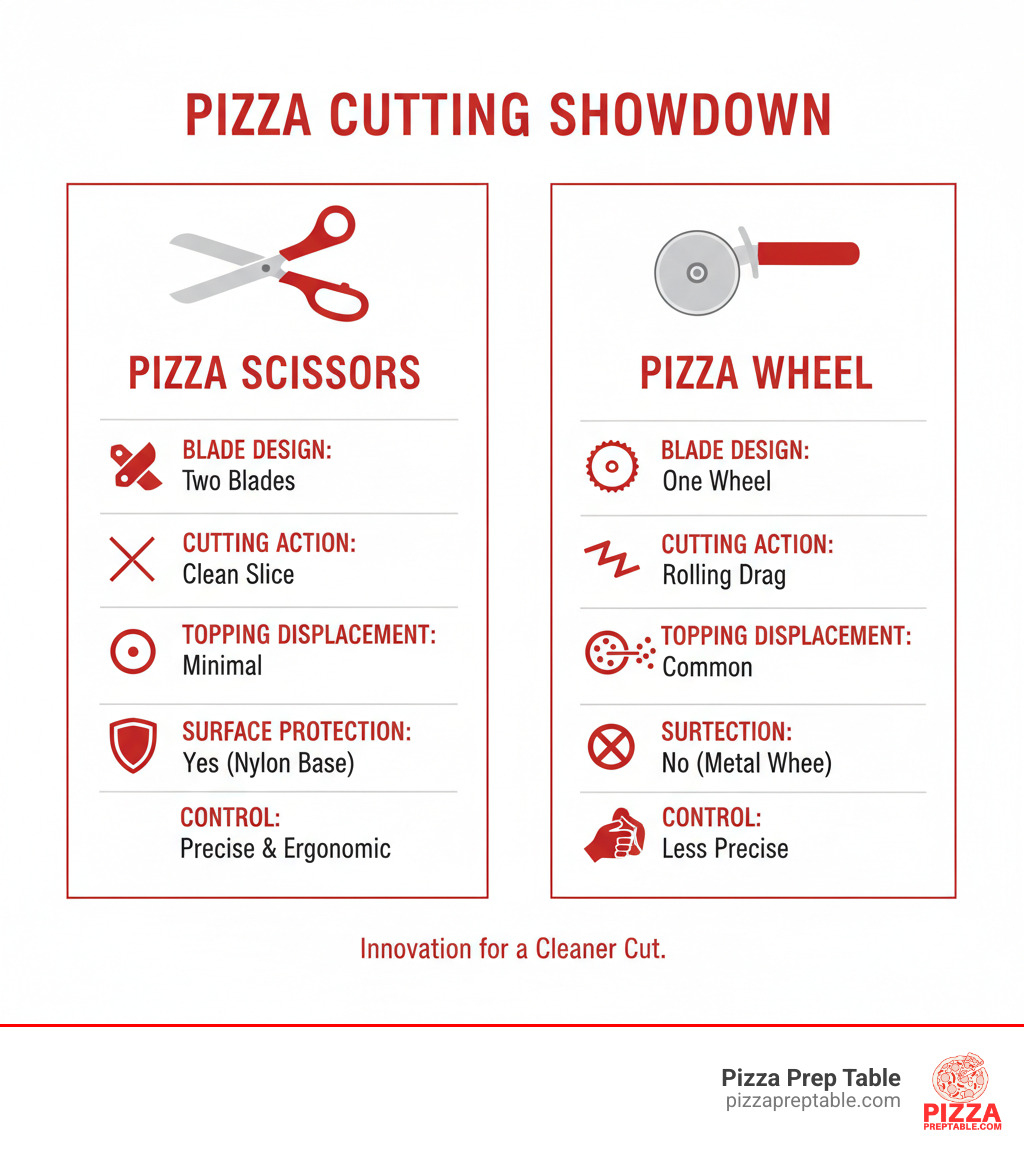 PIZZA CUTTING SHOWDOWN

PIZZA SCISSORS

BLADE DESIGN:
Two Blades

CUTTING ACTION:
Clean Slice

TOPPING DISPLACEMENT:
Minimal

SURFACE PROTECTION:
Yes (Nylon Base)

CONTROL:
Precise & Ergonomic

PIZZA WHEEL

BLADE DESIGN:
One Wheel

CUTTING ACTION:
Rolling Drag

TOPPING DISPLACEMENT:
Common

SURTECTION:
No (Metal Whee)

CONTROL:
Less Precise

Innovation for a Cleaner Cut.

Pizza Prep Table
pizzapreptable.com

PIZZA
PREPTABLE.COM