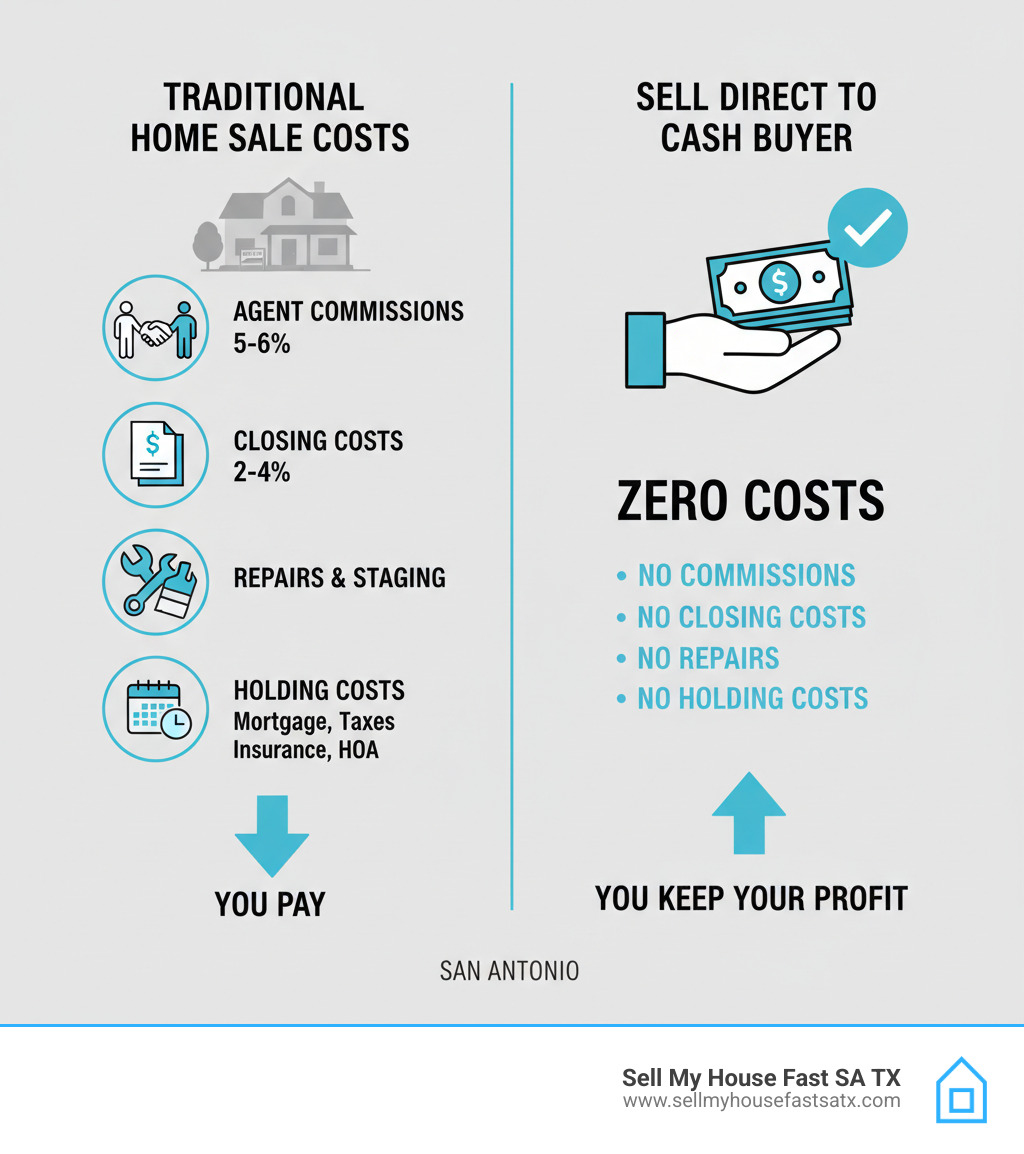 TRADITIONAL HOME SALE COSTS

AGENT COMMISSIONS
5-6%

CLOSING COSTS
2-4%

REPAIRS & STAGING

HOLDING COSTS
Mortgage, Taxes
Insurance, HOA

YOU PAY

SELL DIRECT TO CASH BUYER

$

ZERO COSTS

• NO COMMISSIONS
• NO CLOSING COSTS
• NO REPAIRS
• NO HOLDING COSTS

YOU KEEP YOUR PROFIT

SAN ANTONIO

Sell My House Fast SA TX
www.sellmyhousefastsatx.com