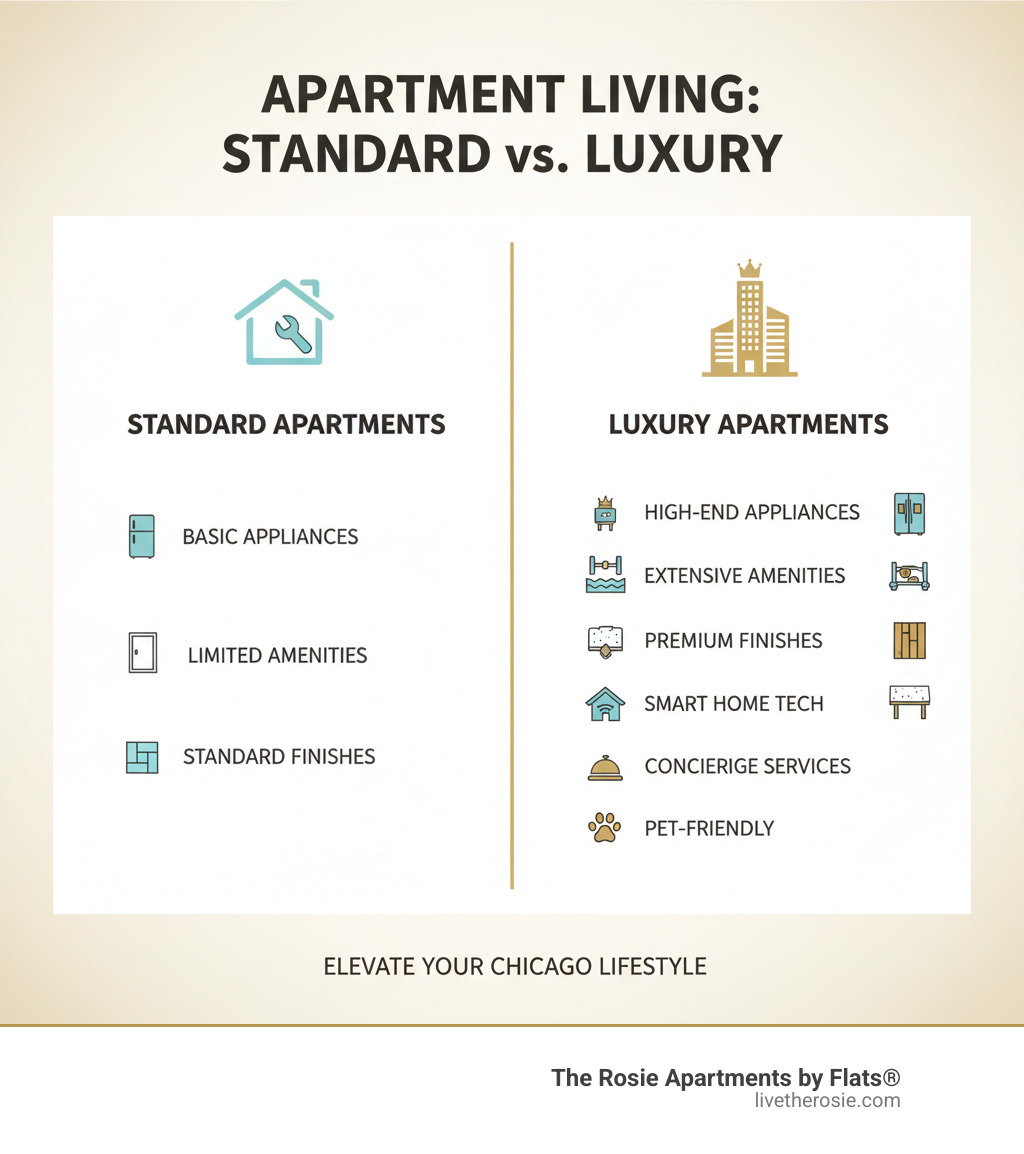 APARTMENT LIVING: STANDARD vs. LUXURY

STANDARD APARTMENTS

BASIC APPLIANCES

LIMITED AMENITIES

STANDARD FINISHES

LUXURY APARTMENTS

HIGH-END APPLIANCES

EXTENSIVE AMENITIES

PREMIUM FINISHES

SMART HOME TECH

CONCIERIGE SERVICES

PET-FRIENDLY

ELEVATE YOUR CHICAGO LIFESTYLE

The Rosie Apartments by Flats®
livetherosie.com