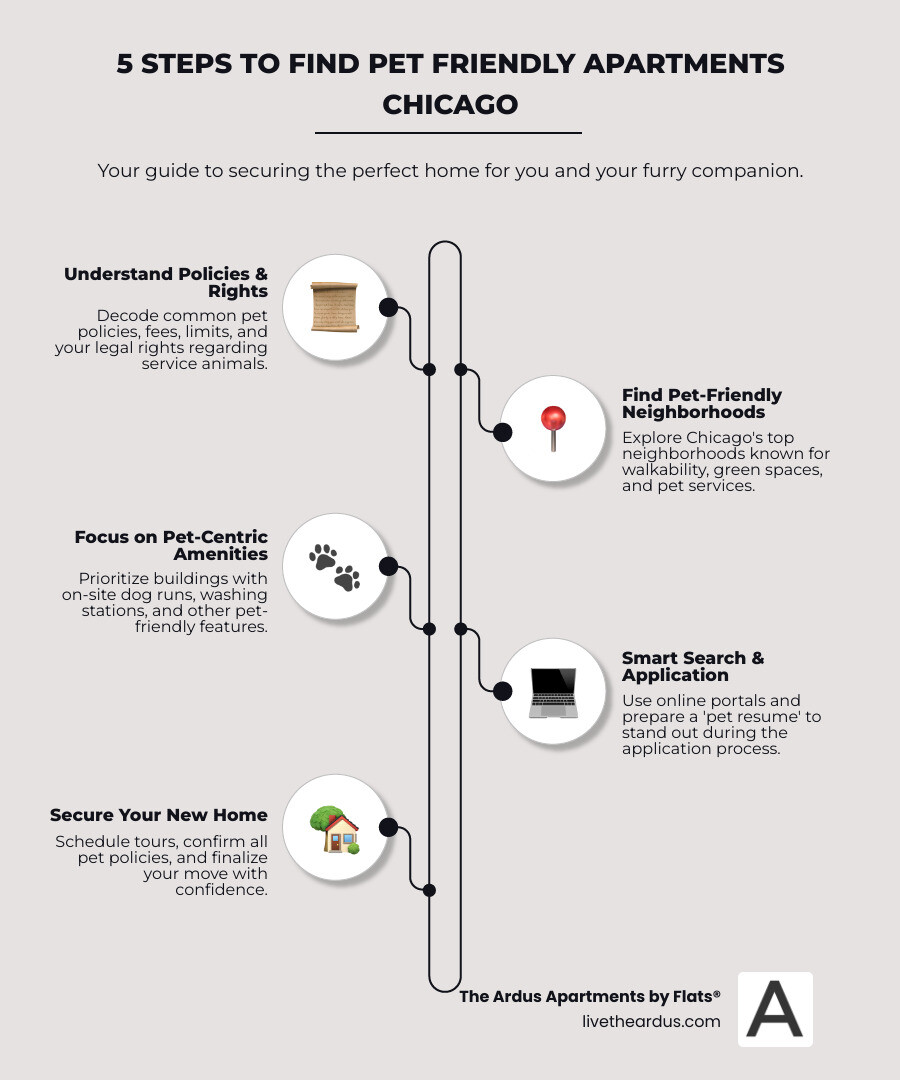 5 STEPS TO FIND PET FRIENDLY APARTMENTS CHICAGO

Your guide to securing the perfect home for you and your furry companion.

Understand Policies & Rights

Decode common pet policies, fees, limits, and your legal rights regarding service animals.

Find Pet-Friendly Neighborhoods

Explore Chicago's top neighborhoods known for walkability, green spaces, and pet services.

Focus on Pet-Centric Amenities

Prioritize buildings with on-site dog runs, washing stations, and other pet-friendly features.

Smart Search & Application

Use online portals and prepare a 'pet resume' to stand out during the application process.

Secure Your New Home

Schedule tours, confirm all pet policies, and finalize your move with confidence.

The Ardus Apartments by Flats®
livetheardus.com

A