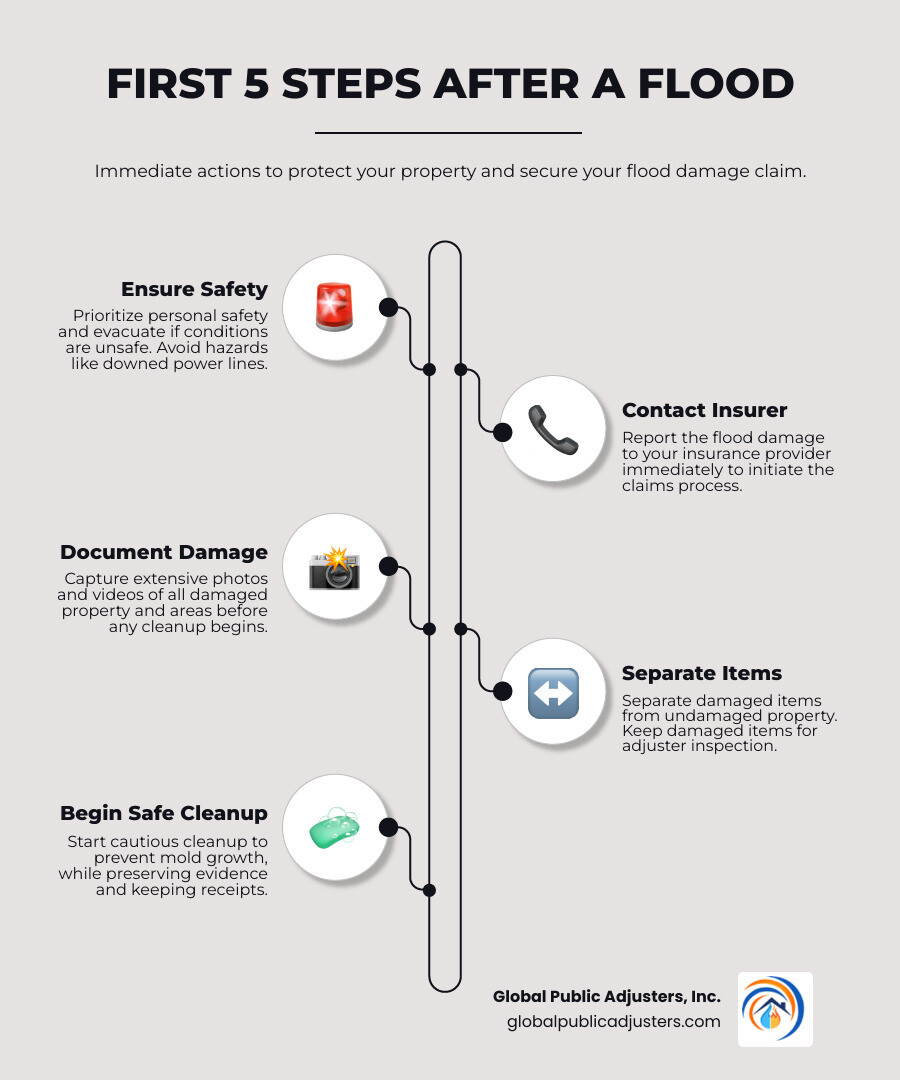 FIRST 5 STEPS AFTER A FLOOD

Immediate actions to protect your property and secure your flood damage claim.

Ensure Safety
Prioritize personal safety and evacuate if conditions are unsafe. Avoid hazards like downed power lines.

Contact Insurer
Report the flood damage to your insurance provider immediately to initiate the claims process.

Document Damage
Capture extensive photos and videos of all damaged property and areas before any cleanup begins.

Separate Items
Separate damaged items from undamaged property. Keep damaged items for adjuster inspection.

Begin Safe Cleanup
Start cautious cleanup to prevent mold growth, while preserving evidence and keeping receipts.

Global Public Adjusters, Inc.
globalpublicadjusters.com