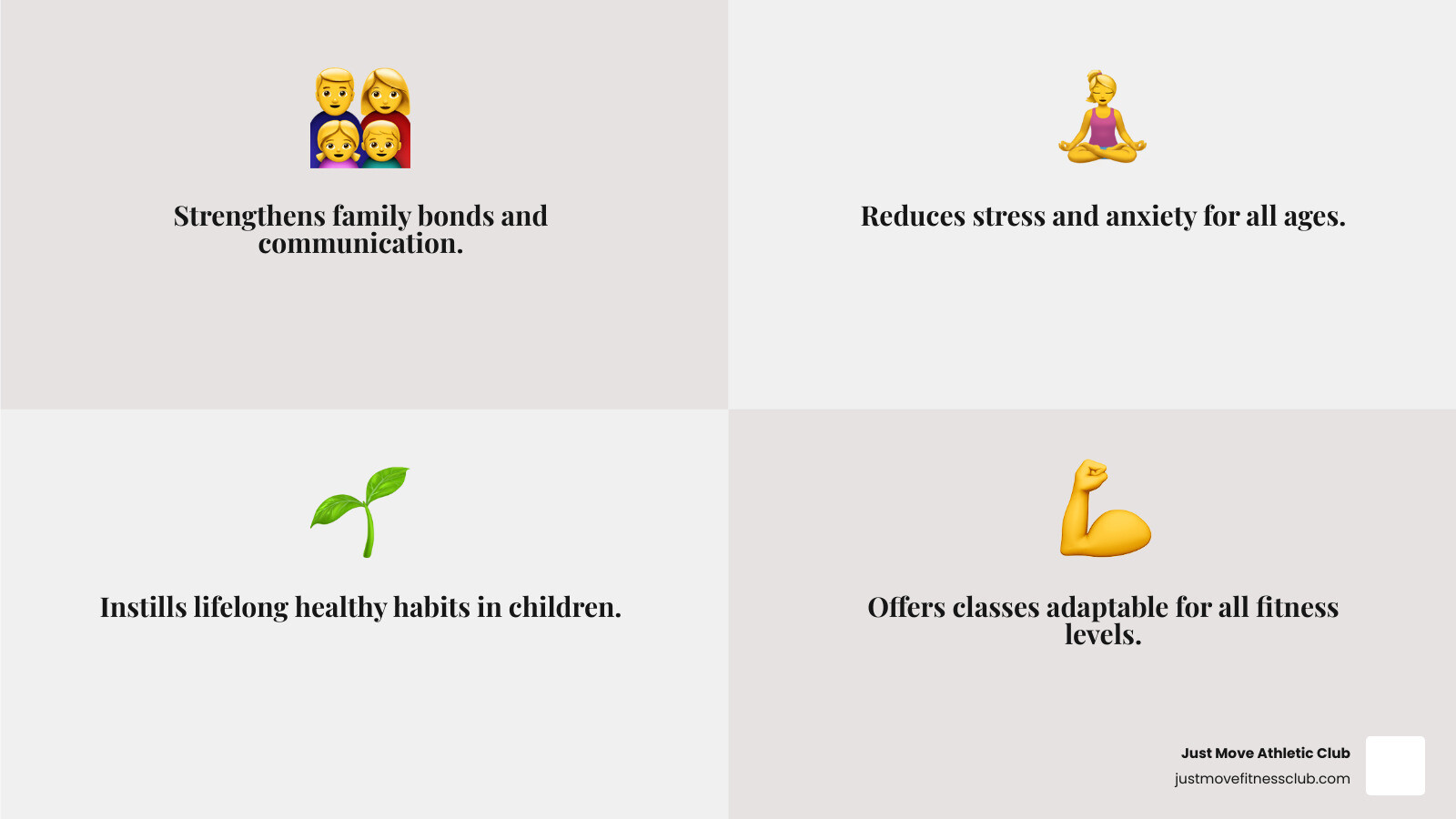 Strengthens family bonds and communication.

Reduces stress and anxiety for all ages.

Instills lifelong healthy habits in children.

Offers classes adaptable for all fitness levels.

Just Move Athletic Club
justmovefitnessclub.com