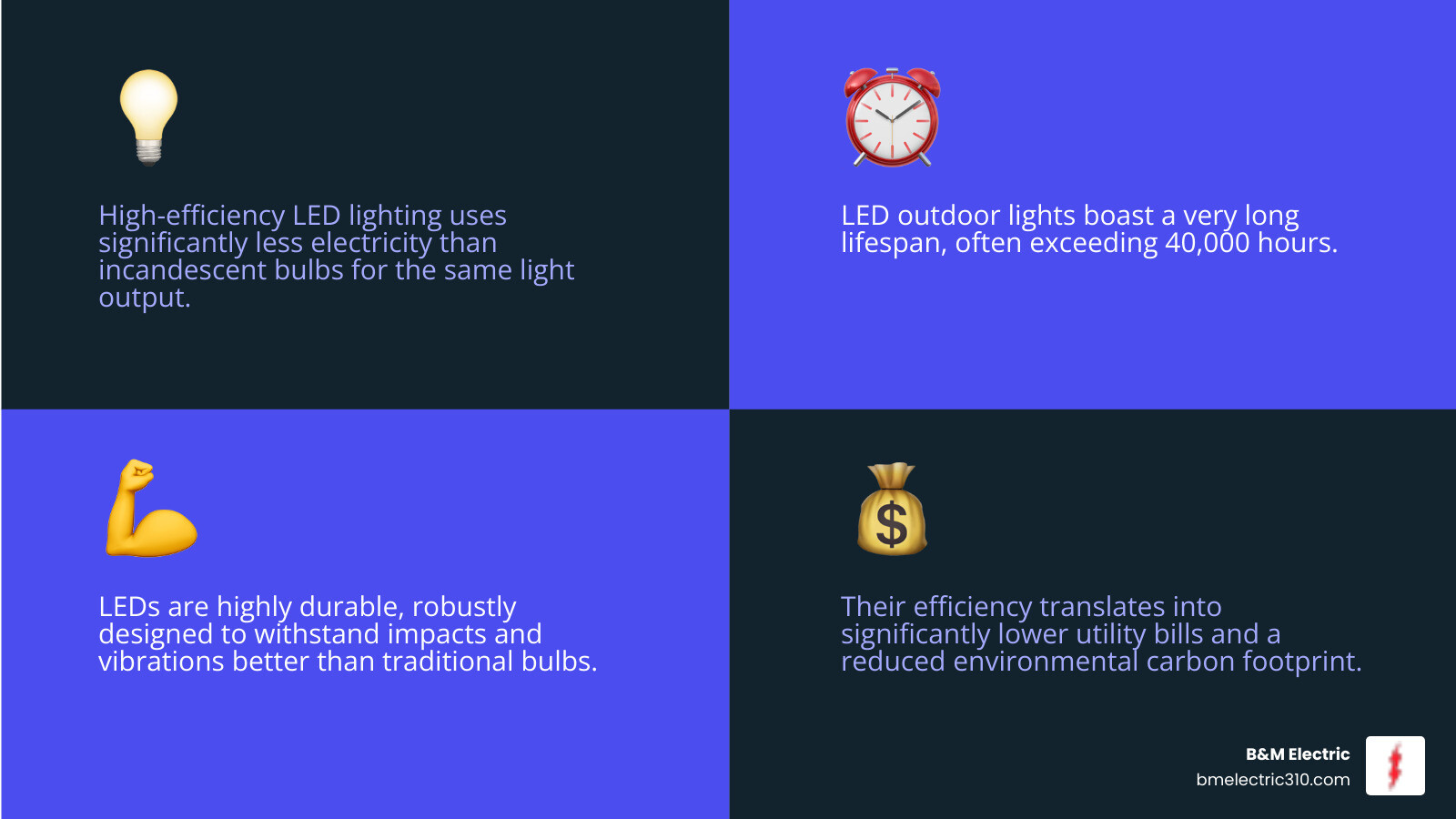 High-efficiency LED lighting uses significantly less electricity than incandescent bulbs for the same light output.

LED outdoor lights boast a very long lifespan, often exceeding 40,000 hours.

LEDs are highly durable, robustly designed to withstand impacts and vibrations better than traditional bulbs.

Their efficiency translates into significantly lower utility bills and a reduced environmental carbon footprint.

B&M Electric
bmelectric310.com