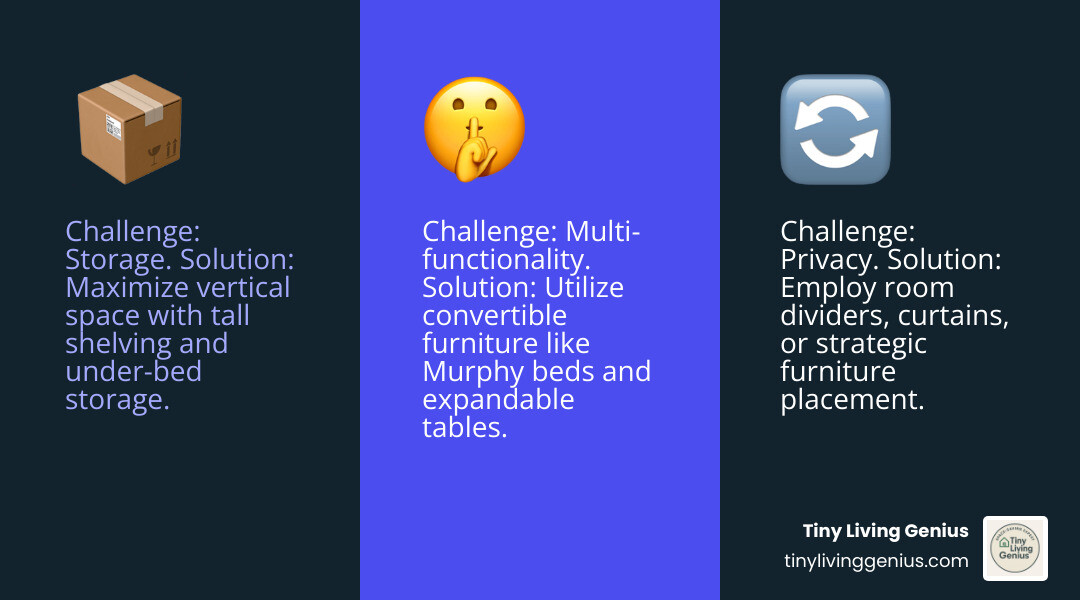 Challenge: Storage. Solution: Maximize vertical space with tall shelving and under-bed storage.

Challenge: Multi-functionality. Solution: Utilize convertible furniture like Murphy beds and expandable tables.

Challenge: Privacy. Solution: Employ room dividers, curtains, or strategic furniture placement.

Tiny Living Genius
tinylivinggenius.com

Tiny Living Genius