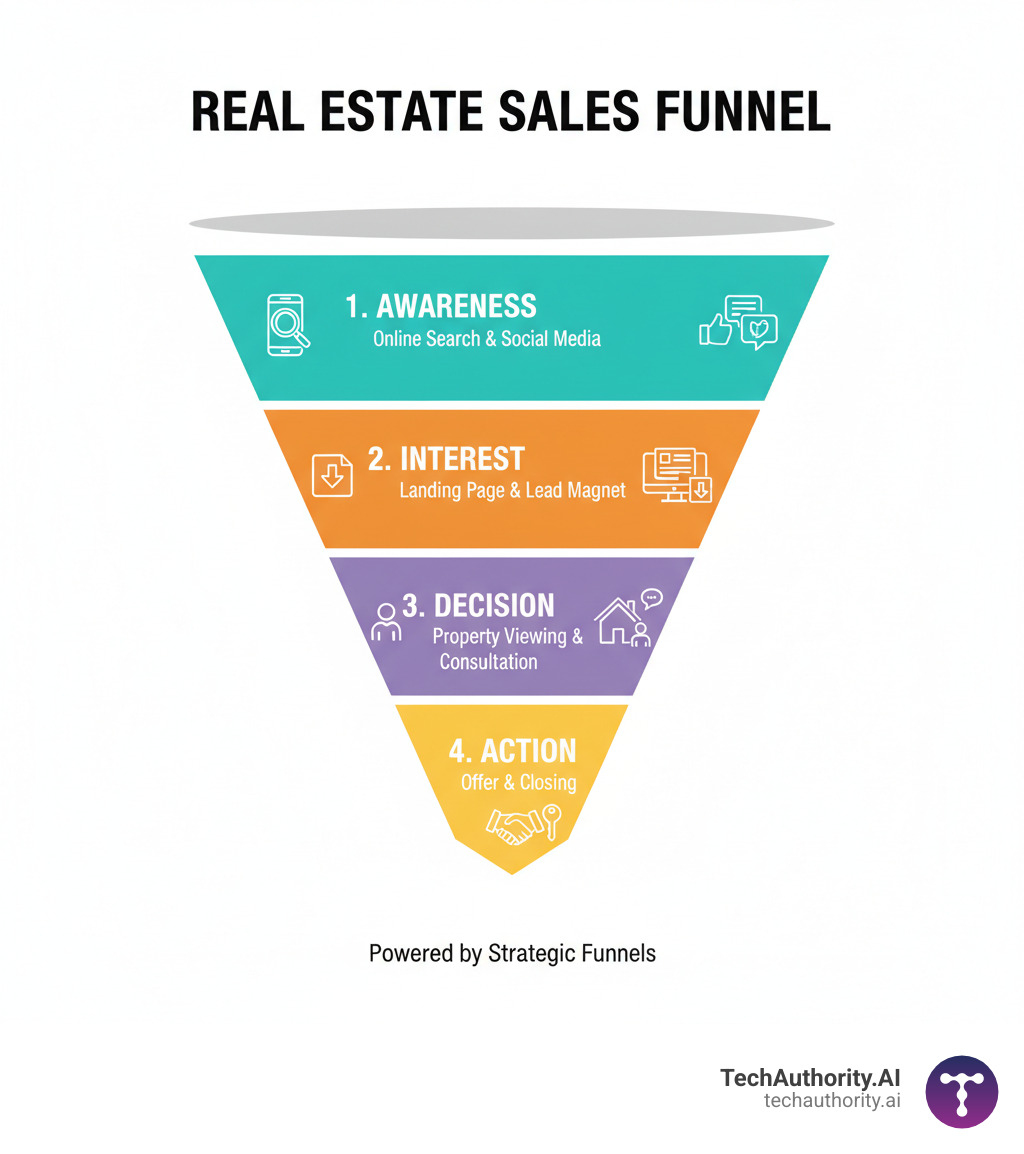 REAL ESTATE SALES FUNNEL

1. AWARENESS
Online Search & Social Media

2. INTEREST
Landing Page & Lead Magnet

3. DECISION
Property Viewing & Consultation

4. ACTION
Offer & Closing

Powered by Strategic Funnels

TechAuthority.AI
techauthority.ai