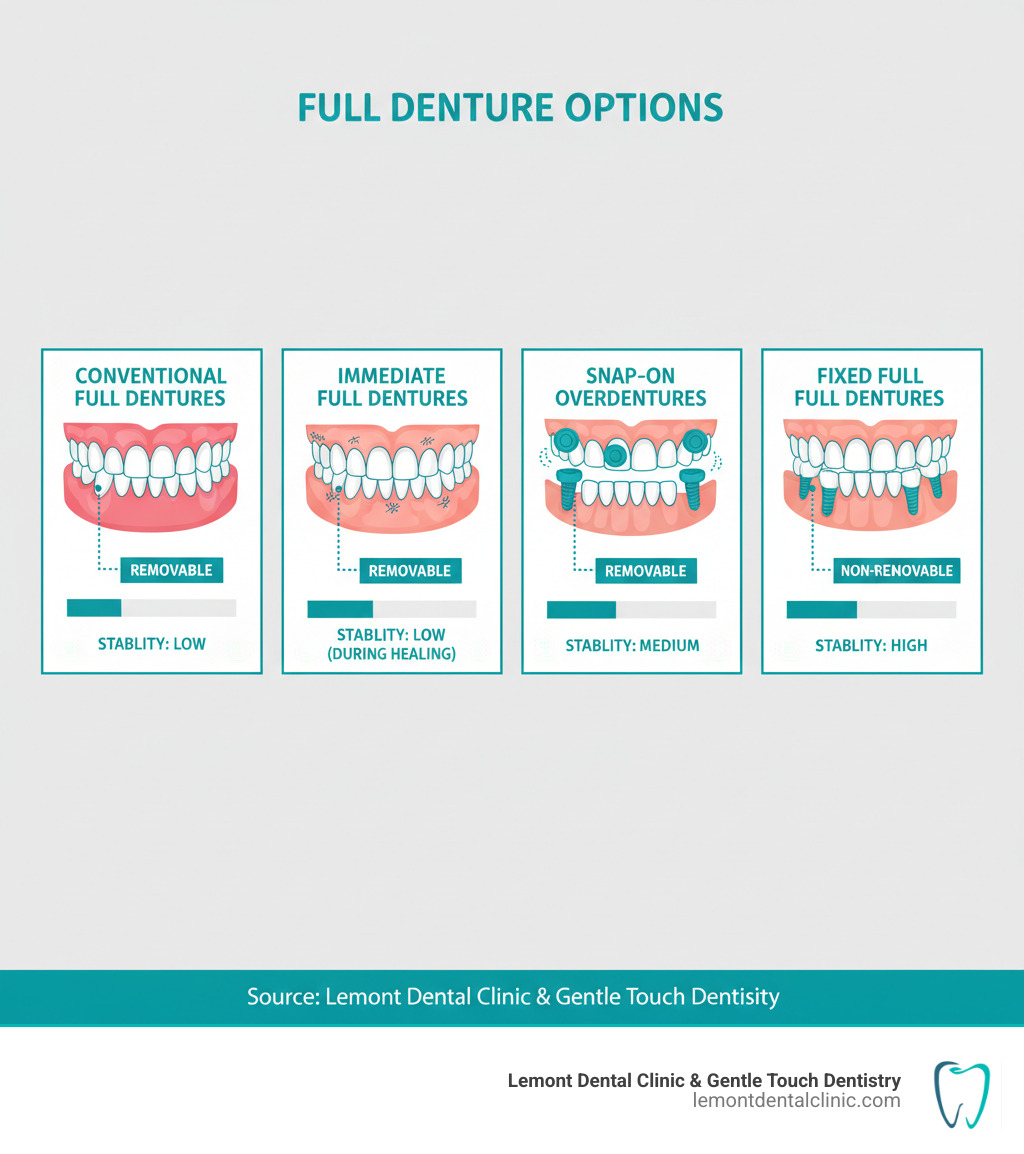 FULL DENTURE OPTIONS

CONVENTIONAL FULL DENTURES

REMOVABLE

STABLITY: LOW

IMMEDIATE FULL DENTURES

REMOVABLE

STABLITY: LOW (DURING HEALING)

SNAP-ON OVERDENTURES

REMOVABLE

STABLITY: MEDIUM

FIXED FULL FULL DENTURES

NON-RENOVABLE

STABLITY: HIGH

Source: Lemont Dental Clinic & Gentle Touch Dentisity

Lemont Dental Clinic & Gentle Touch Dentistry
lemontdentalclinic.com