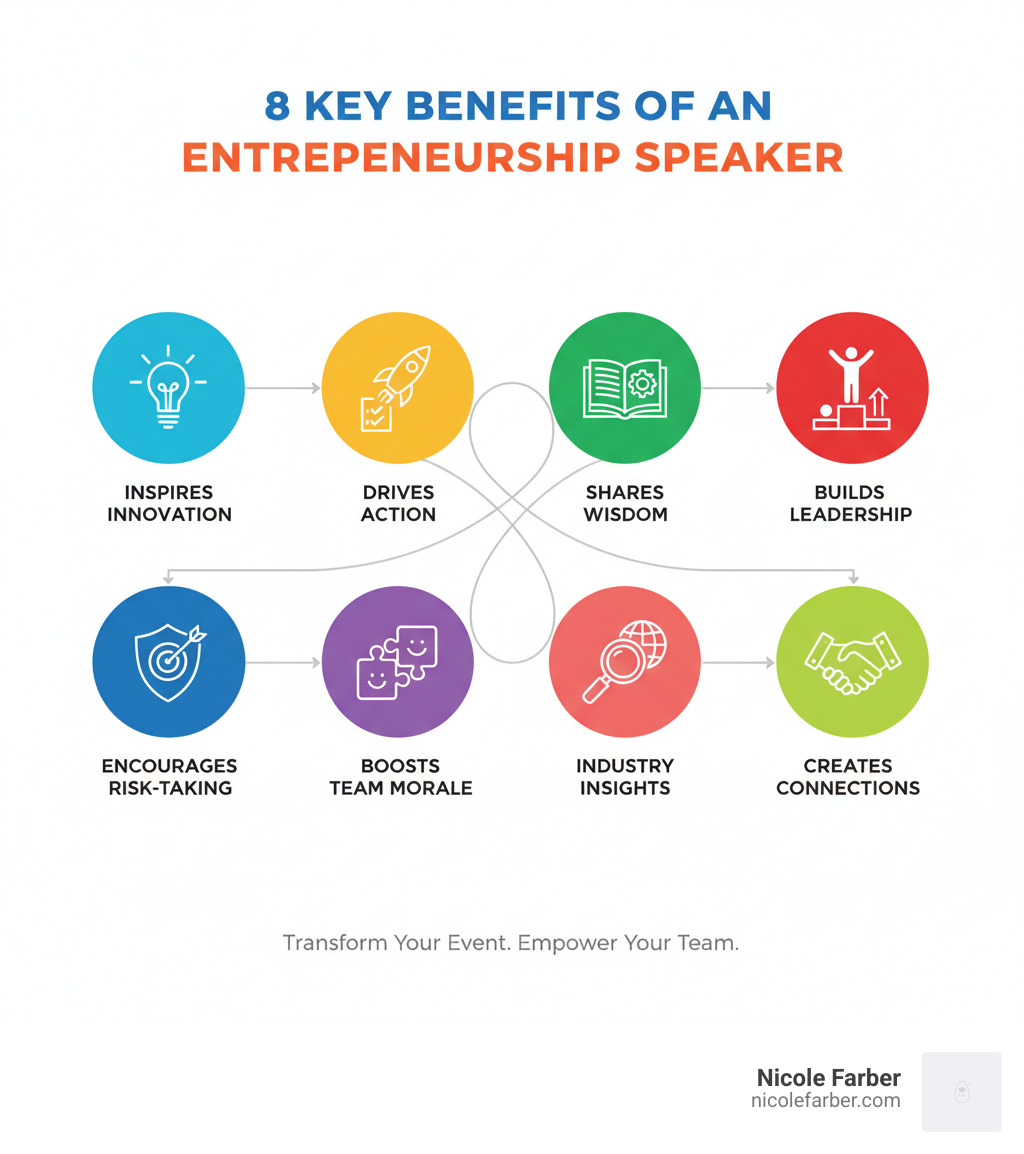 8 KEY BENEFITS OF AN
ENTREPENEURSHIP SPEAKER

INSPIRES INNOVATION

DRIVES ACTION

SHARES WISDOM

BUILDS LEADERSHIP

ENCOURAGES RISK-TAKING

BOOSTS TEAM MORALE

INDUSTRY INSIGHTS

CREATES CONNECTIONS

Transform Your Event. Empower Your Team.

Nicole Farber
nicolefarber.com