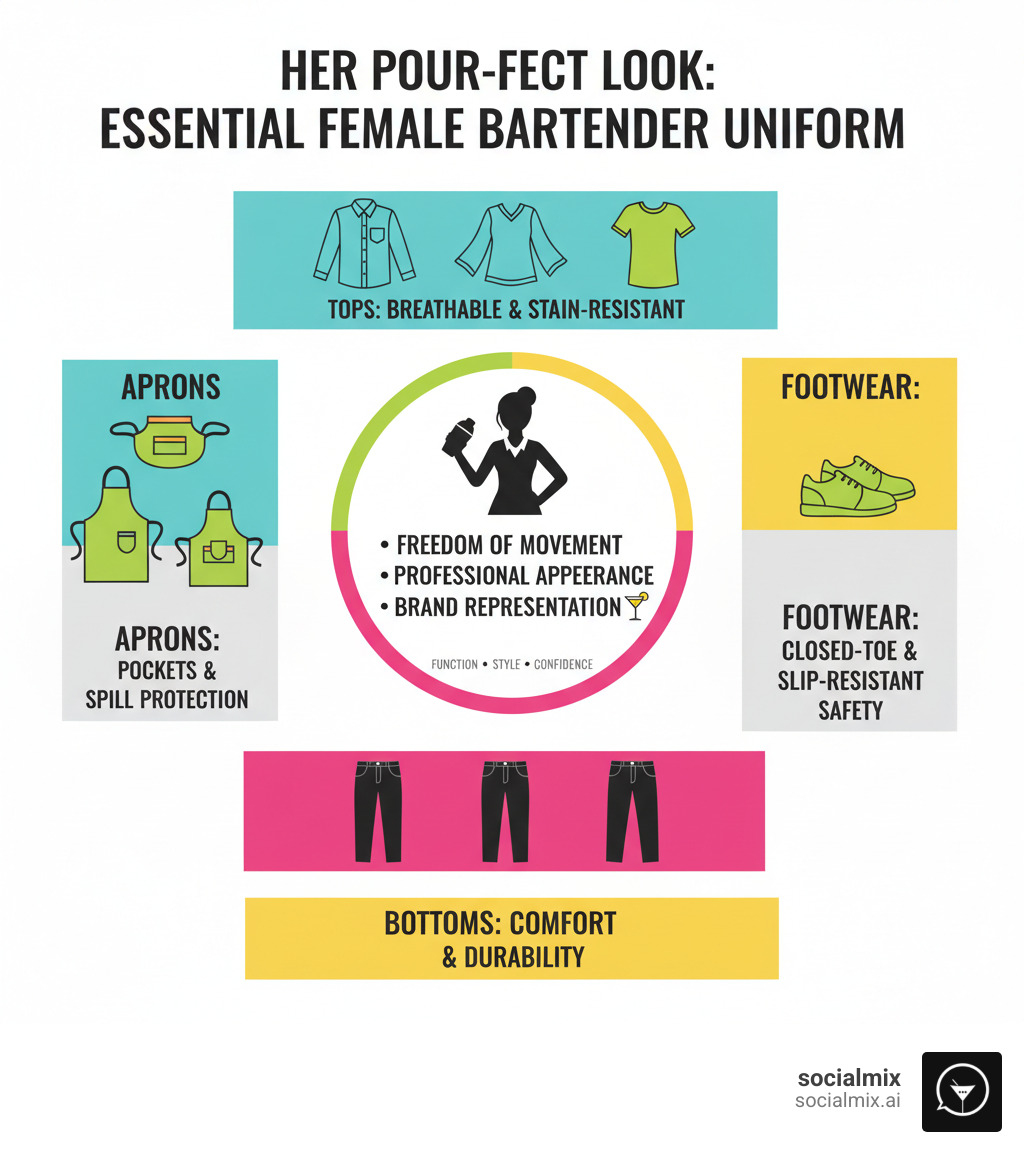 HER POUR-FECT LOOK:
ESSENTIAL FEMALE BARTENDER UNIFORM

TOPS: BREATHABLE & STAIN-RESISTANT

APRONS

APRONS:
POCKETS &
SPILL PROTECTION

• FREEDOM OF MOVEMENT
• PROFESSIONAL APPEERANCE
• BRAND REPRESENTATION

FUNCTION • STYLE • CONFIDENCE

FOOTWEAR:

FOOTWEAR:
CLOSED-TOE &
SLIP-RESISTANT
SAFETY

BOTTOMS: COMFORT
& DURABILITY

socialmix
socialmix.ai