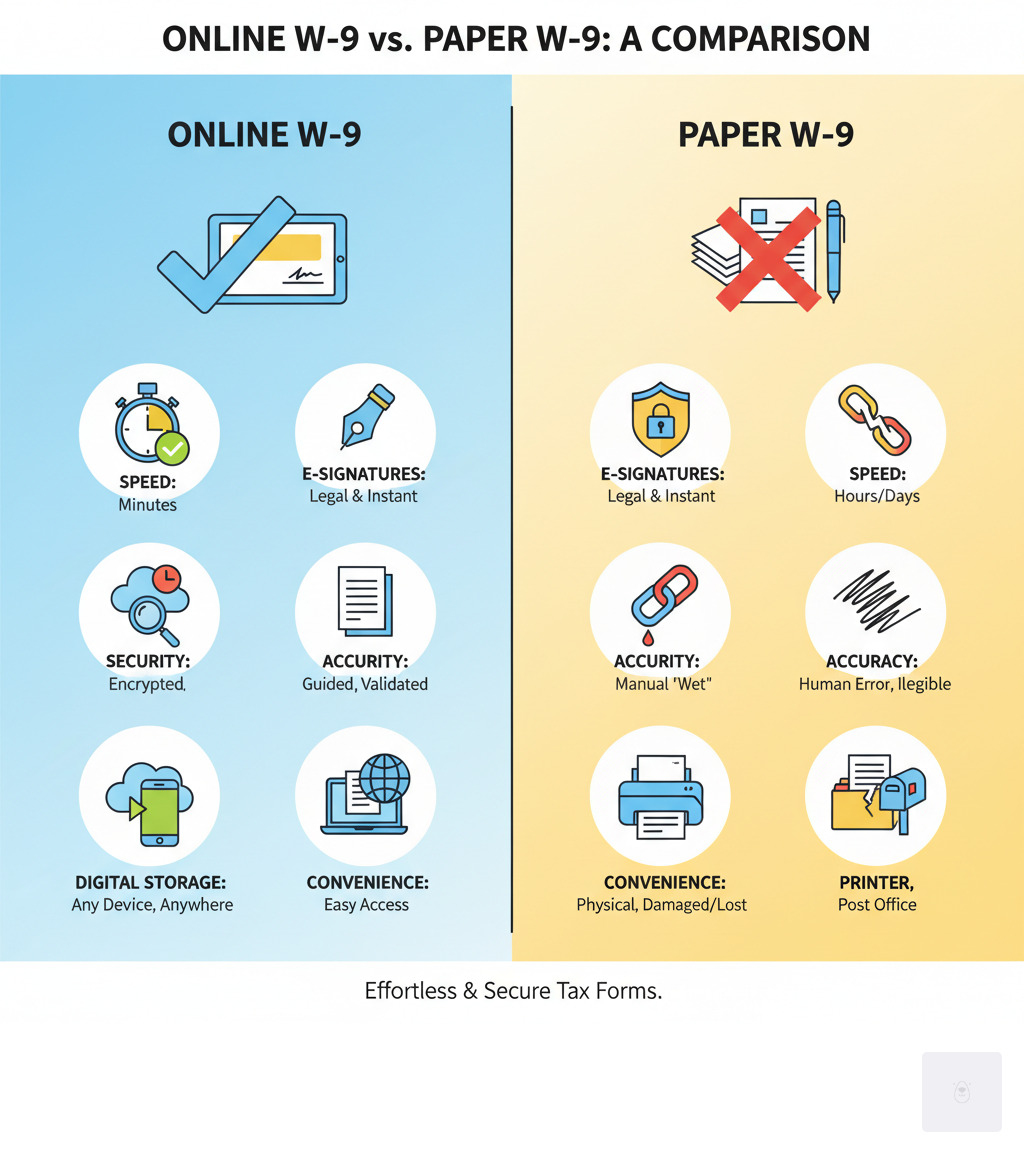 ONLINE W-9 vs. PAPER W-9: A COMPARISON

ONLINE W-9

SPEED:
Minutes

E-SIGNATURES:
Legal & Instant

SECURITY:
Encrypted.

ACCURITY:
Guided, Validated

DIGITAL STORAGE:
Any Device, Anywhere

CONVENIENCE:
Easy Access

PAPER W-9

E-SIGNATURES:
Legal & Instant

SPEED:
Hours/Days

ACCURITY:
Manual "Wet"

ACCURACY:
Human Error, Ilegible

CONVENIENCE:
Physical, Damaged/Lost

PRINTER,
Post Office

Effortless & Secure Tax Forms.