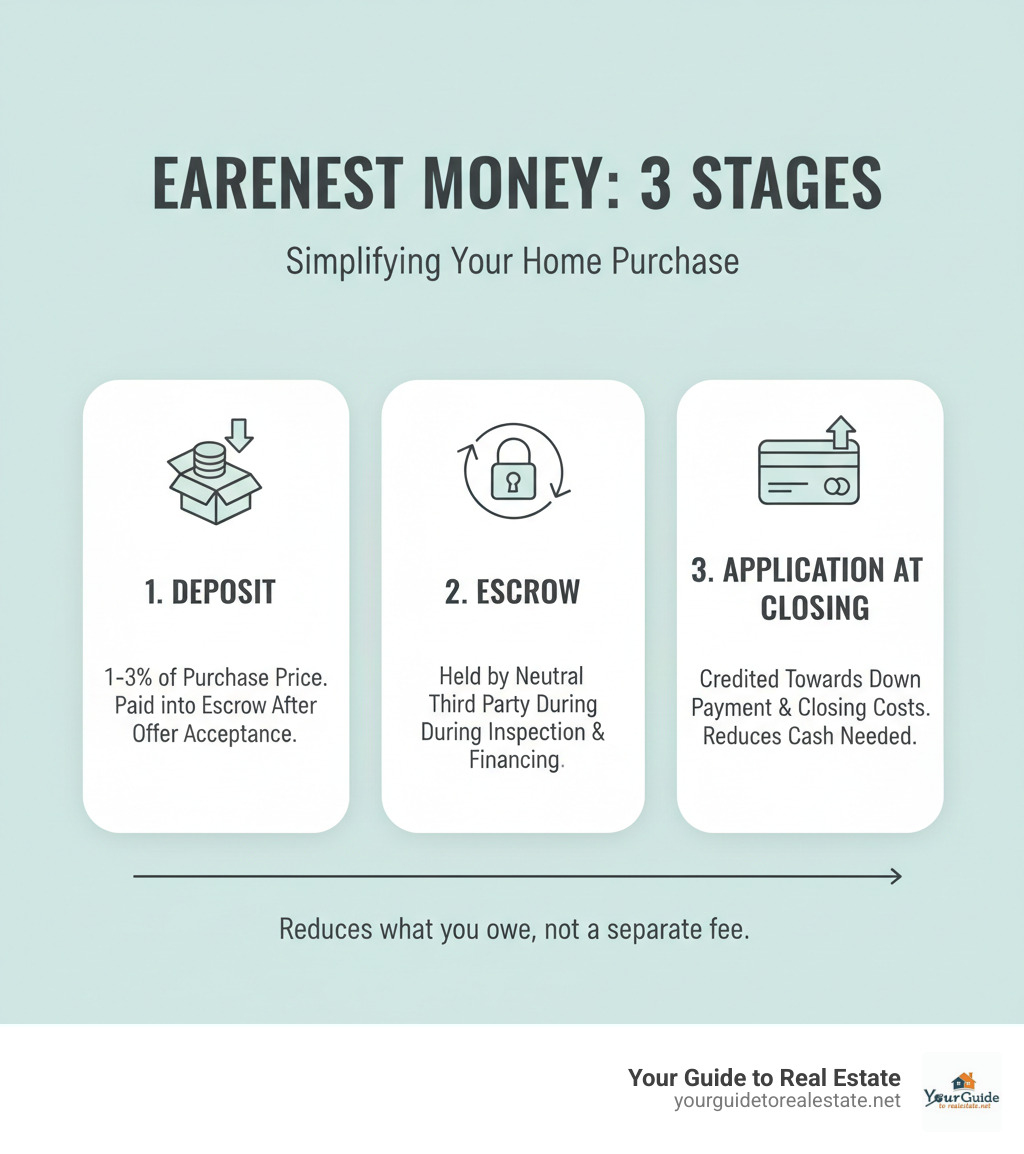 EARENEST MONEY: 3 STAGES

Simplifying Your Home Purchase

1. DEPOSIT

1-3% of Purchase Price. Paid into Escrow After Offer Acceptance.

2. ESCROW

Held by Neutral Third Party During During Inspection & Financing.

3. APPLICATION AT CLOSING

Credited Towards Down Payment & Closing Costs. Reduces Cash Needed.

Reduces what you owe, not a separate fee.

Your Guide to Real Estate
yourguidetorealestate.net

YourGuide
to realestate.net