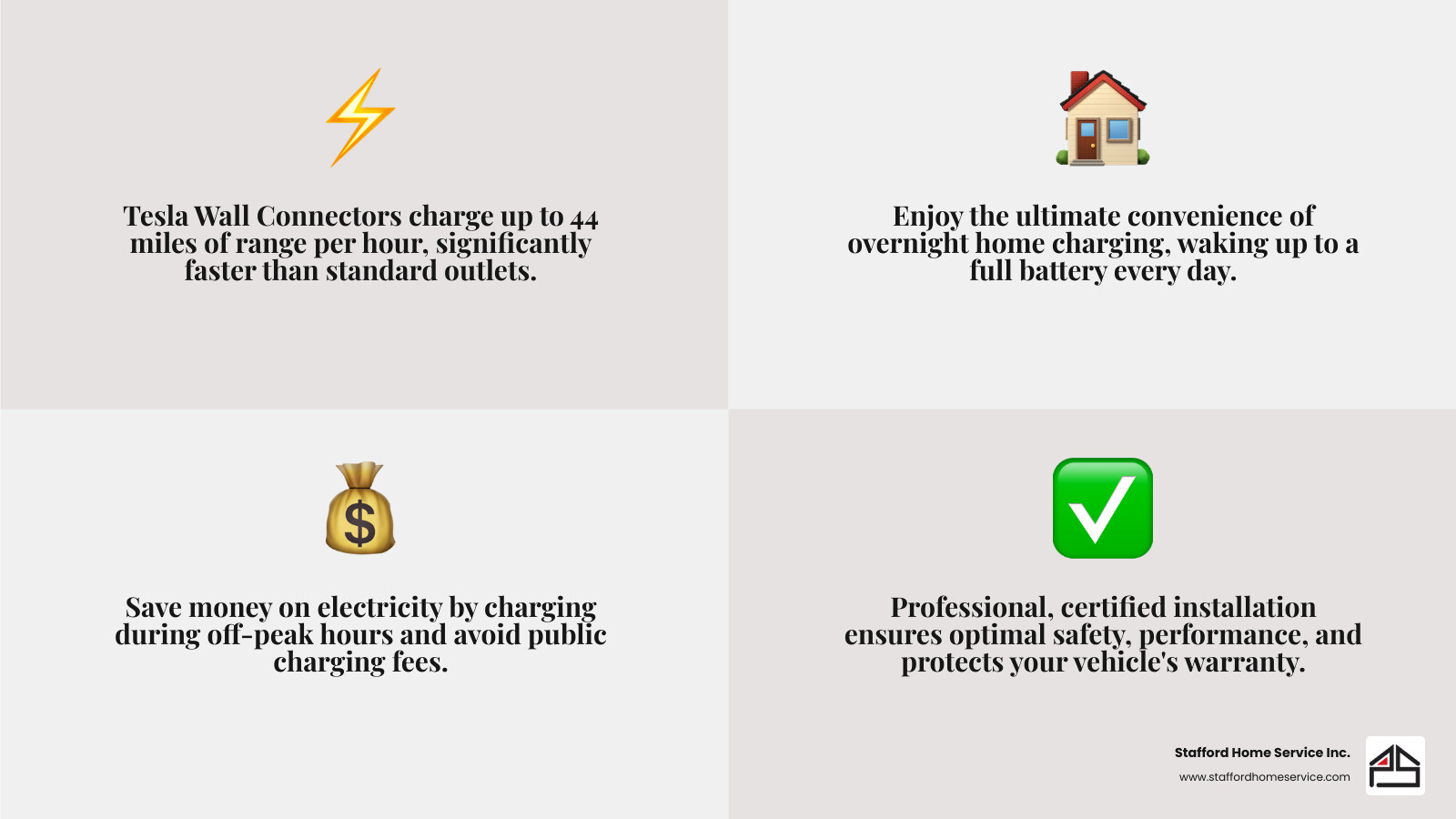 Tesla Wall Connectors charge up to 44 miles of range per hour, significantly faster than standard outlets.

Enjoy the ultimate convenience of overnight home charging, waking up to a full battery every day.

Save money on electricity by charging during off-peak hours and avoid public charging fees.

Professional, certified installation ensures optimal safety, performance, and protects your vehicle's warranty.

Stafford Home Service Inc.
www.staffordhomeservice.com