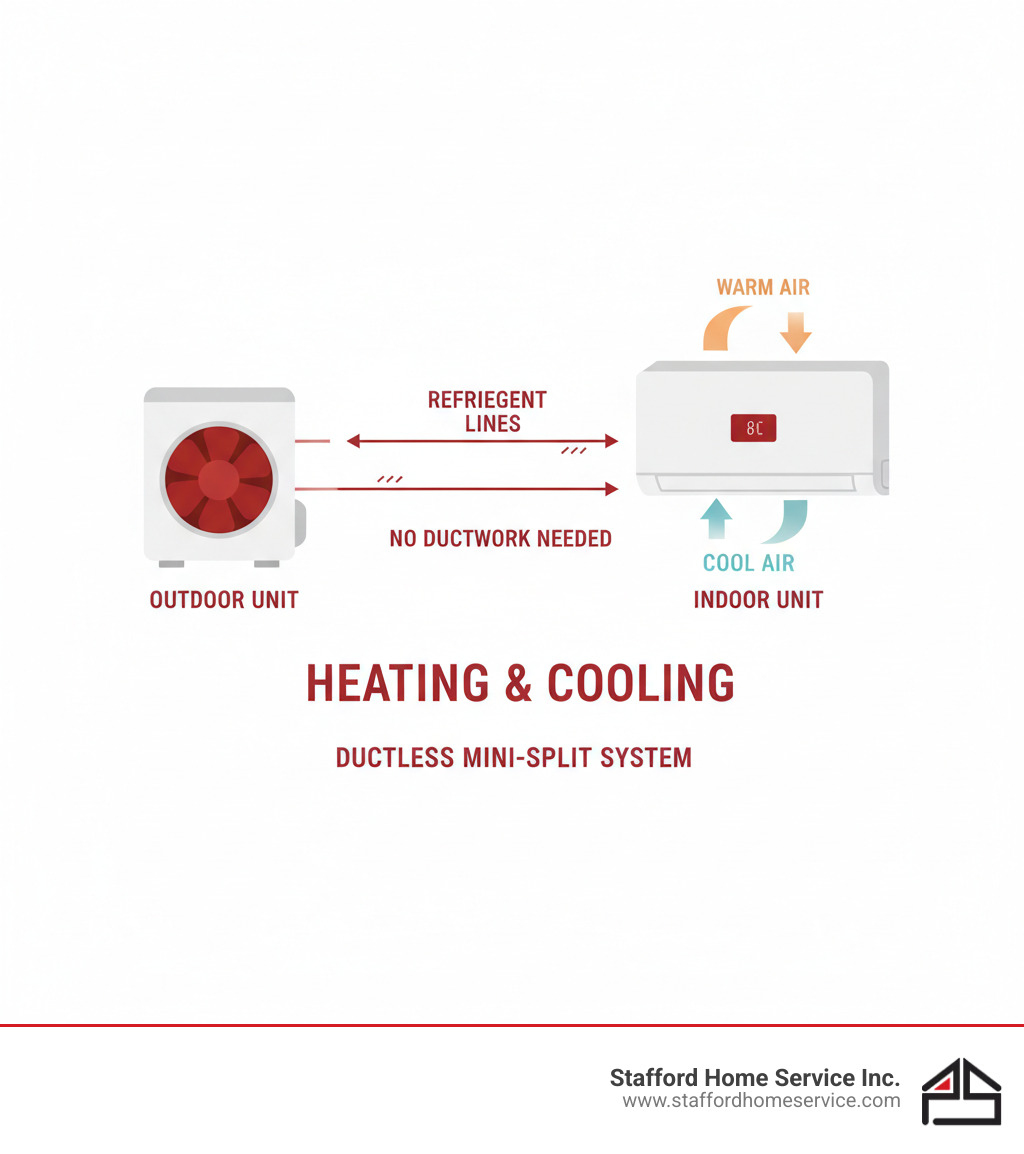 WARM AIR

REFRIEGENT LINES

8C

NO DUCTWORK NEEDED

COOL AIR

OUTDOOR UNIT

INDOOR UNIT

HEATING & COOLING

DUCTLESS MINI-SPLIT SYSTEM

Stafford Home Service Inc.
www.staffordhomeservice.com