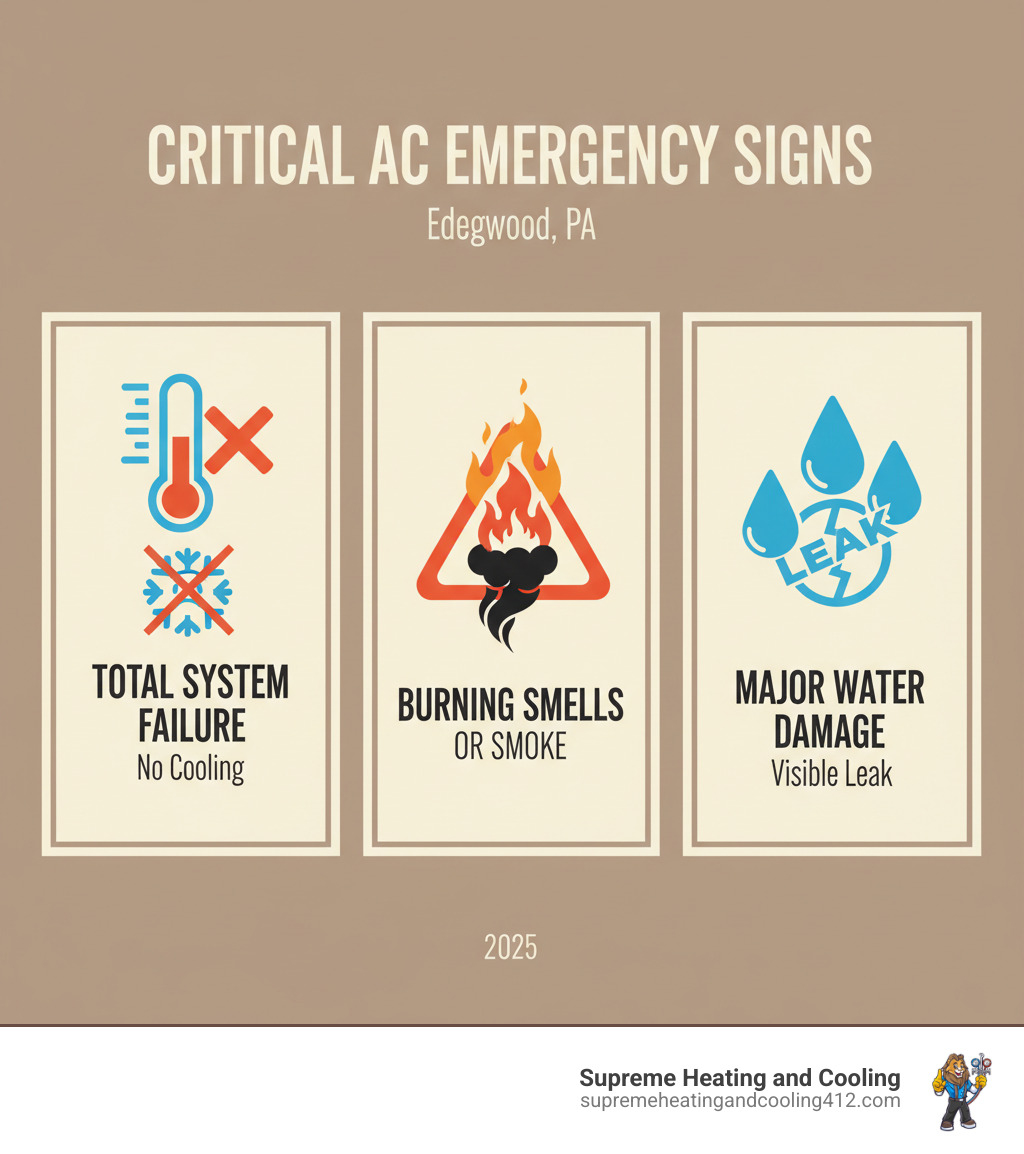 CRITICAL AC EMERGENCY SIGNS
Edegwood, PA

TOTAL SYSTEM FAILURE
No Cooling

BURNING SMELLS
OR SMOKE

LEAK
MAJOR WATER DAMAGE
Visible Leak

2025

Supreme Heating and Cooling
supremeheatingandcooling412.com