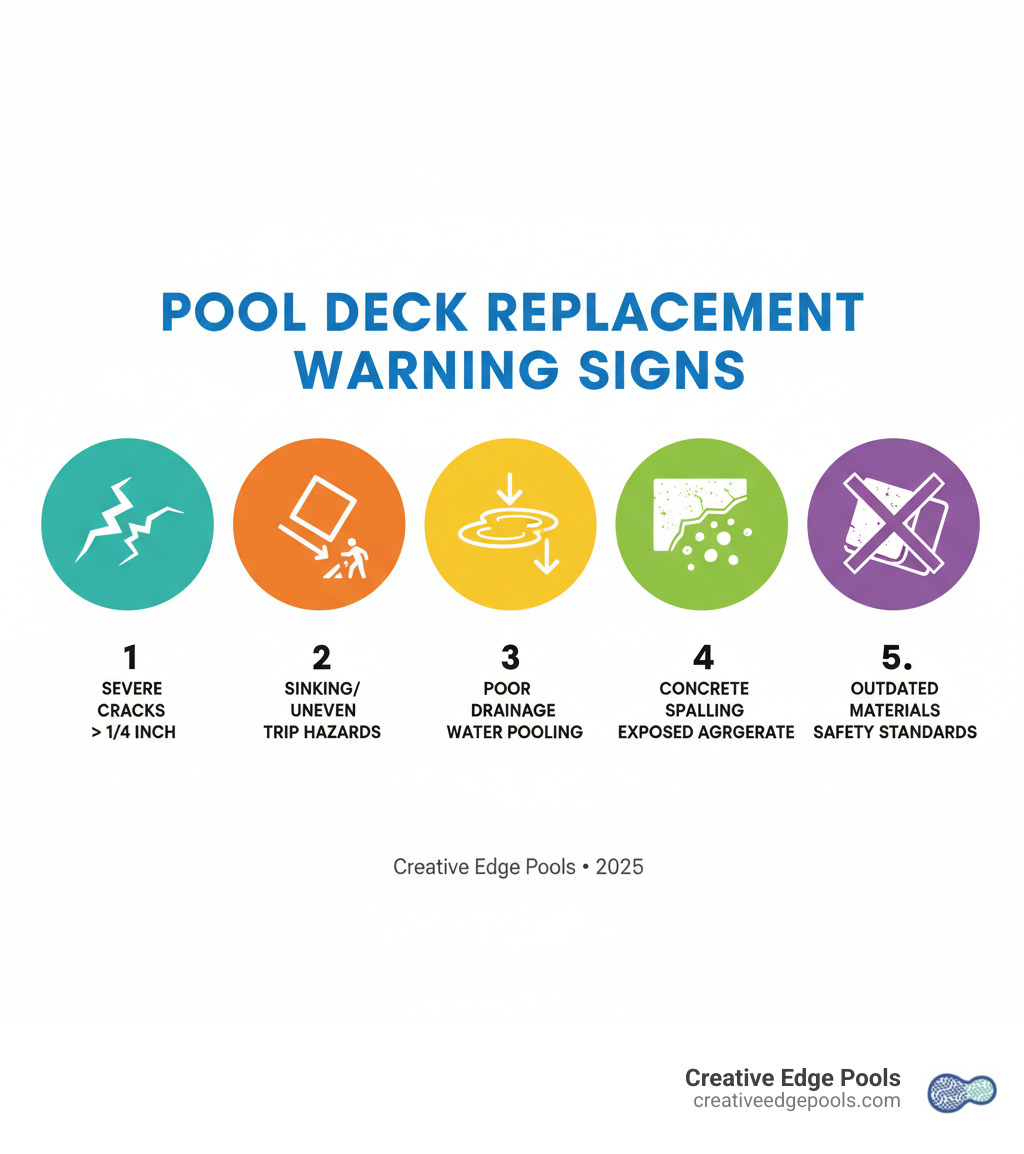 POOL DECK REPLACEMENT WARNING SIGNS

1
SEVERE
CRACKS
> 1/4 INCH

2
SINKING/
UNEVEN
TRIP HAZARDS

3
POOR
DRAINAGE
WATER POOLING

4
CONCRETE
SPALLING
EXPOSED AGRGERATE

5.
OUTDATED
MATERIALS
SAFETY STANDARDS

Creative Edge Pools • 2025

Creative Edge Pools
creativeedgepools.com