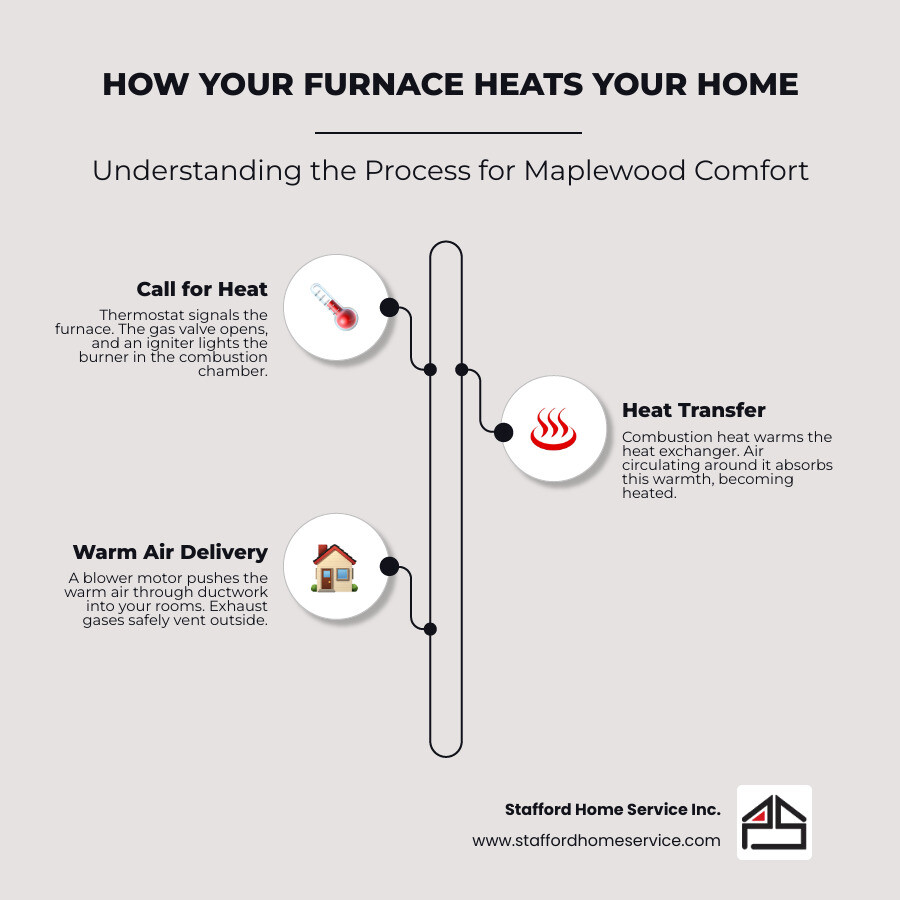 HOW YOUR FURNACE HEATS YOUR HOME

Understanding the Process for Maplewood Comfort

Call for Heat

Thermostat signals the furnace. The gas valve opens, and an igniter lights the burner in the combustion chamber.

Heat Transfer

Combustion heat warms the heat exchanger. Air circulating around it absorbs this warmth, becoming heated.

Warm Air Delivery

A blower motor pushes the warm air through ductwork into your rooms. Exhaust gases safely vent outside.

Stafford Home Service Inc.

www.staffordhomeservice.com