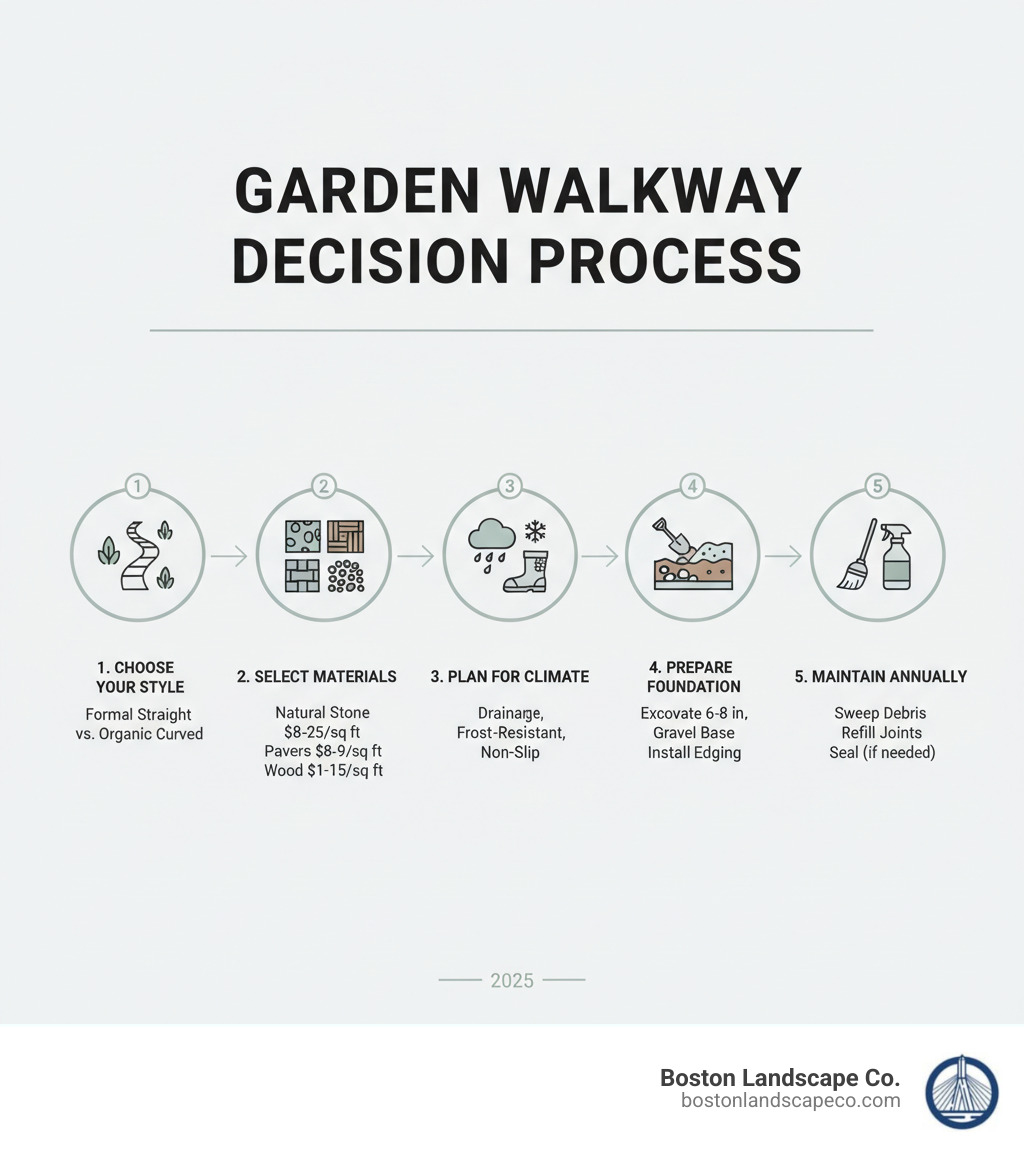 GARDEN WALKWAY DECISION PROCESS

1

2

3

4

5

1. CHOOSE YOUR STYLE

Formal Straight vs. Organic Curved

2. SELECT MATERIALS

Natural Stone $8-25/sq ft
Pavers $8-9/sq ft
Wood $1-15/sq ft

3. PLAN FOR CLIMATE

Drainage, Frost-Resistant, Non-Slip

4. PREPARE FOUNDATION

Excovate 6-8 in, Gravel Base
Install Edging

5. MAINTAIN ANNUALLY

Sweep Debris
Refill Joints
Seal (if needed)

2025

Boston Landscape Co.
bostonlandscapeco.com