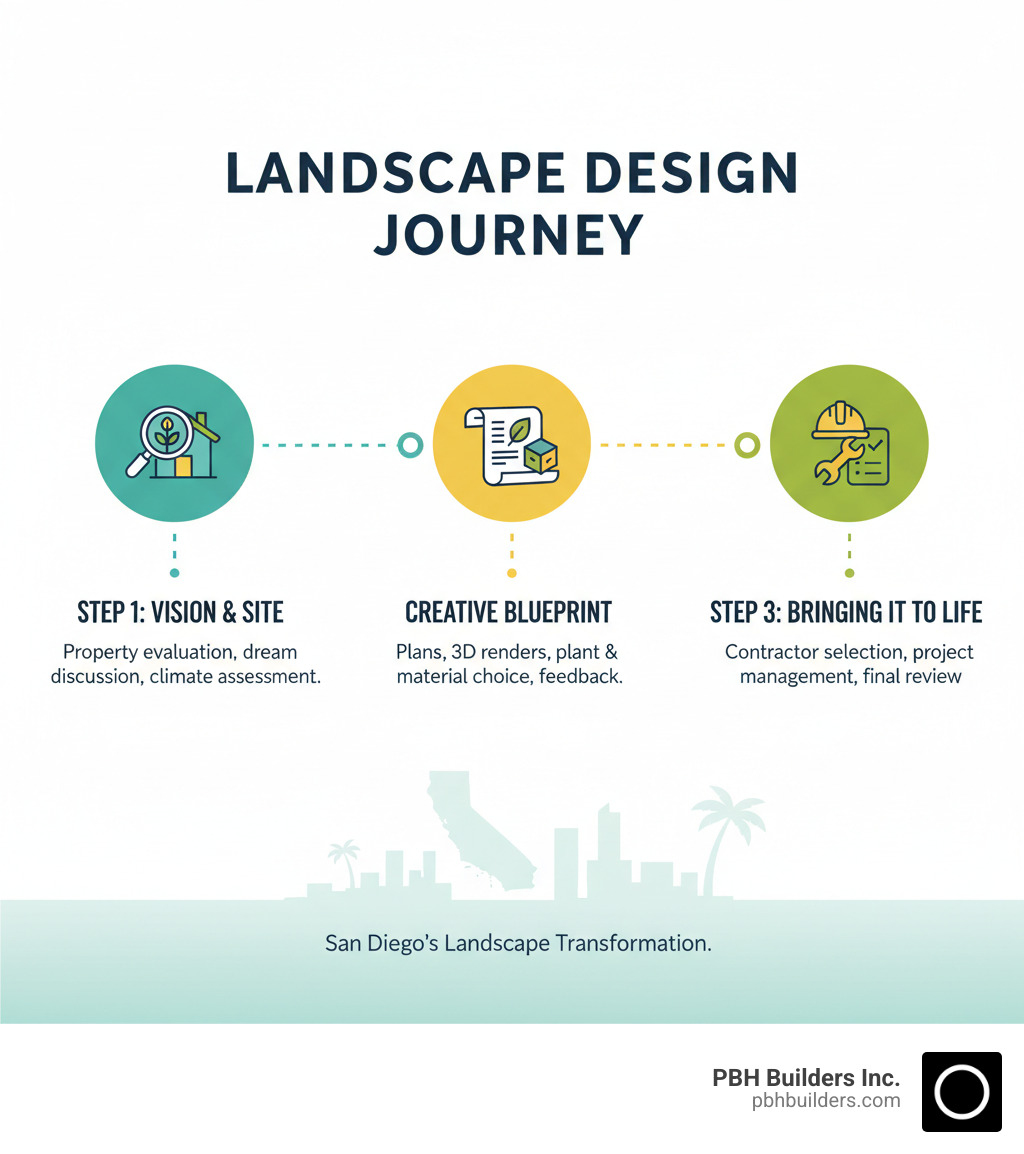 LANDSCAPE DESIGN JOURNEY

STEP 1: VISION & SITE
Property evaluation, dream discussion, climate assessment.

CREATIVE BLUEPRINT
Plans, 3D renders, plant & material choice, feedback.

STEP 3: BRINGING IT TO LIFE
Contractor selection, project management, final review

San Diego's Landscape Transformation.

PBH Builders Inc.
pbhbuilders.com