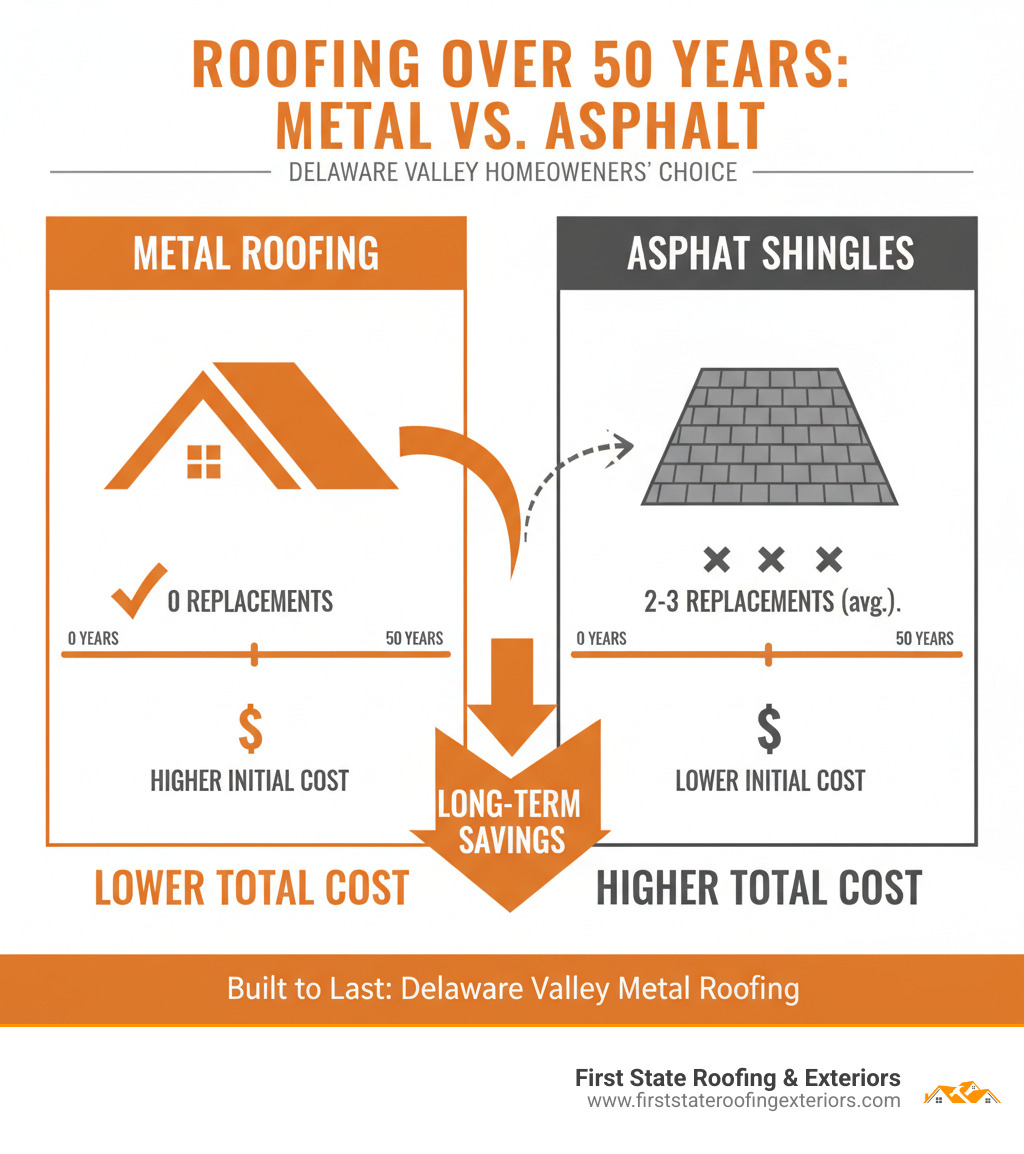 ROOFING OVER 50 YEARS: METAL VS. ASPHALT

DELAWARE VALLEY HOMEOWENERS' CHOICE

METAL ROOFING

0 REPLACEMENTS

0 YEARS

50 YEARS

$

HIGHER INITIAL COST

LOWER TOTAL COST

LONG-TERM SAVINGS

ASPHAT SHINGLES

2-3 REPLACEMENTS (avg.).

0 YEARS

50 YEARS

$

LOWER INITIAL COST

HIGHER TOTAL COST

Built to Last: Delaware Valley Metal Roofing

First State Roofing & Exteriors
www.firststateroofingexteriors.com