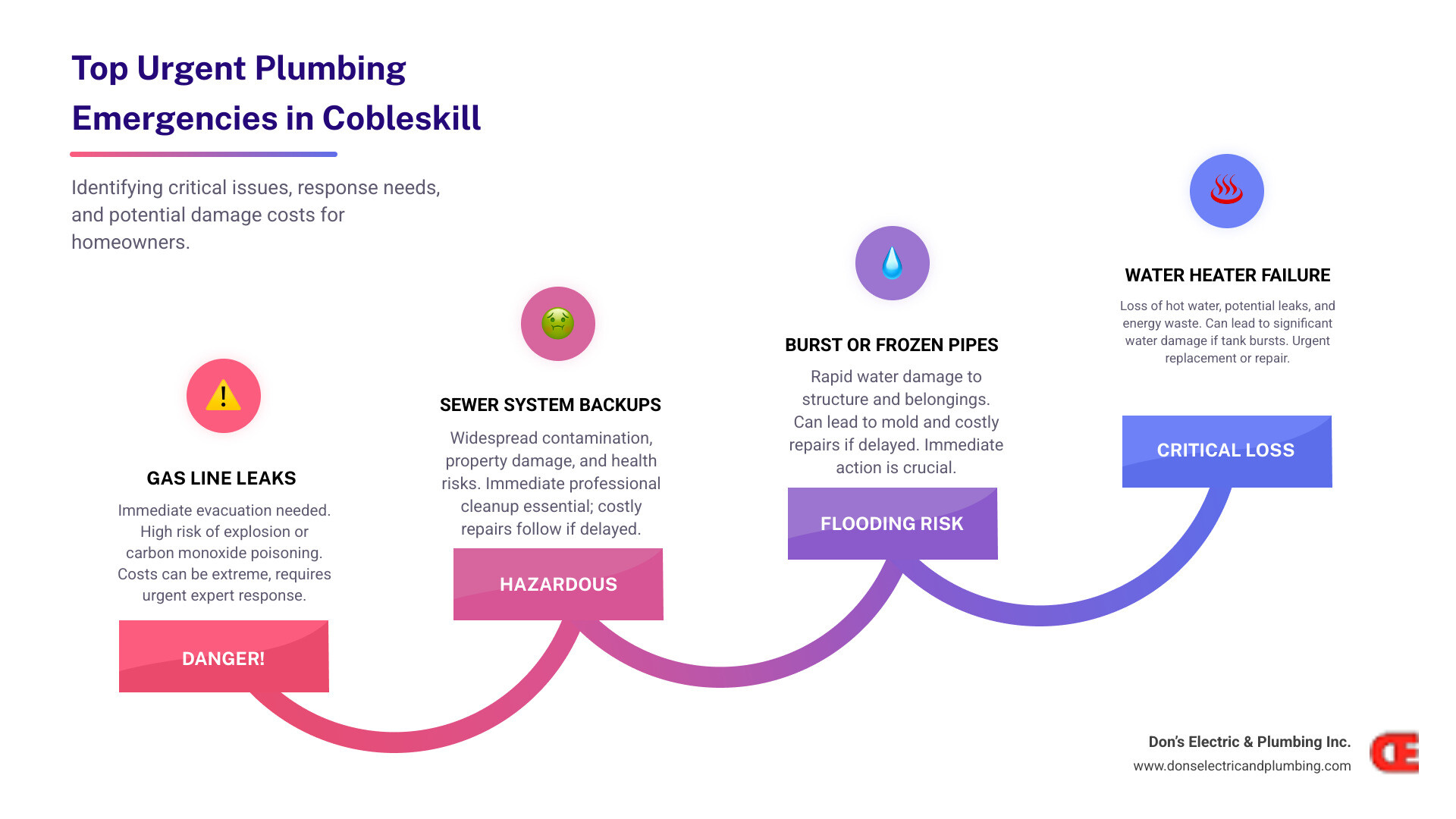 Top Urgent Plumbing Emergencies in Cobleskill

Identifying critical issues, response needs, and potential damage costs for homeowners.

GAS LINE LEAKS

Immediate evacuation needed. High risk of explosion or carbon monoxide poisoning. Costs can be extreme, requires urgent expert response.

DANGER!

SEWER SYSTEM BACKUPS

Widespread contamination, property damage, and health risks. Immediate professional cleanup essential; costly repairs follow if delayed.

HAZARDOUS

BURST OR FROZEN PIPES

Rapid water damage to structure and belongings. Can lead to mold and costly repairs if delayed. Immediate action is crucial.

FLOODING RISK

WATER HEATER FAILURE

Loss of hot water, potential leaks, and energy waste. Can lead to significant water damage if tank bursts. Urgent replacement or repair.

CRITICAL LOSS

Don's Electric & Plumbing Inc.
www.donselectricandplumbing.com