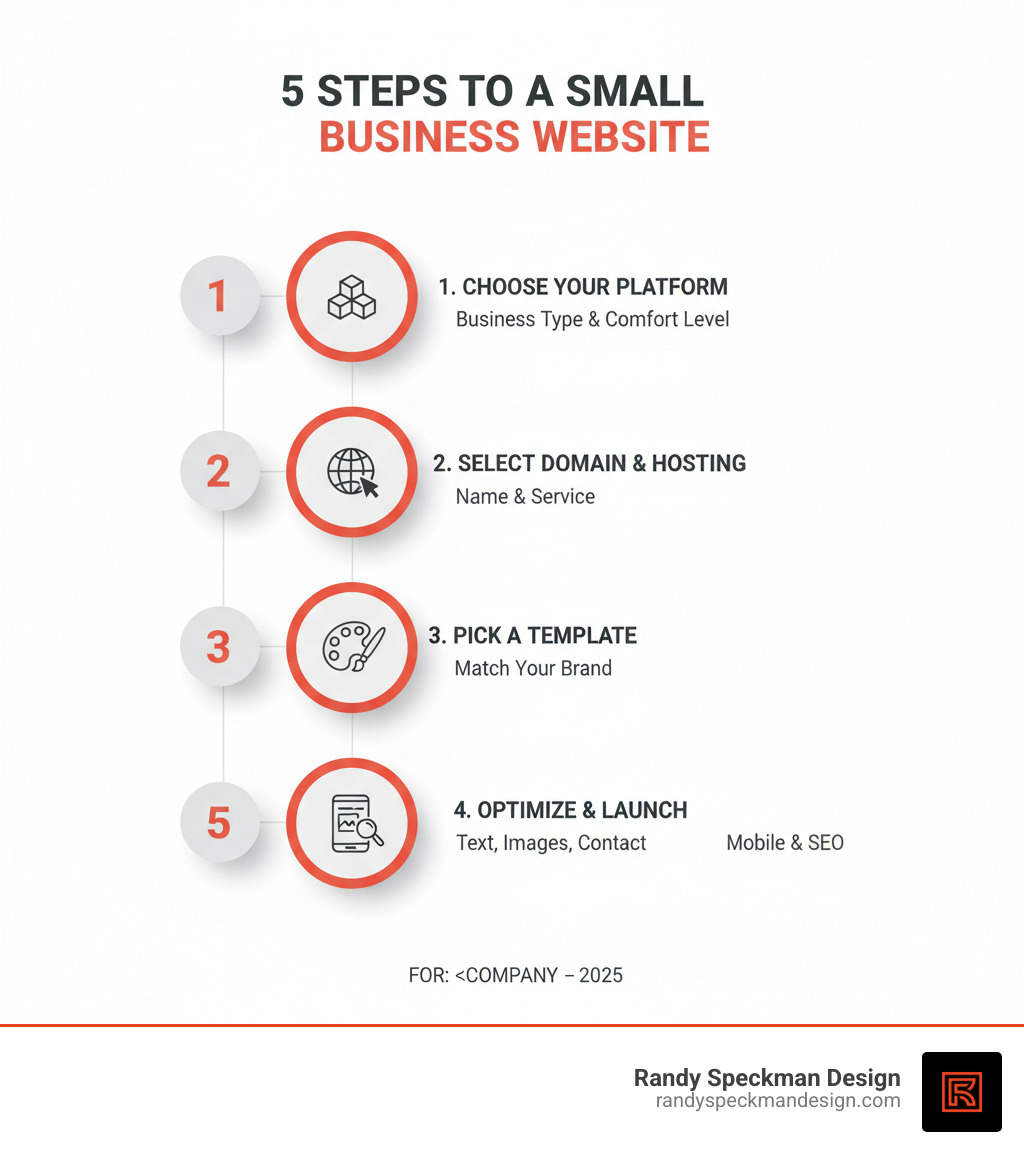 5 STEPS TO A SMALL
BUSINESS WEBSITE

1

1. CHOOSE YOUR PLATFORM
Business Type & Comfort Level

2

2. SELECT DOMAIN & HOSTING
Name & Service

3

3. PICK A TEMPLATE
Match Your Brand

5

4. OPTIMIZE & LAUNCH
Text, Images, Contact Mobile & SEO

FOR: <COMPANY – 2025

Randy Speckman Design
randyspeckmandesign.com