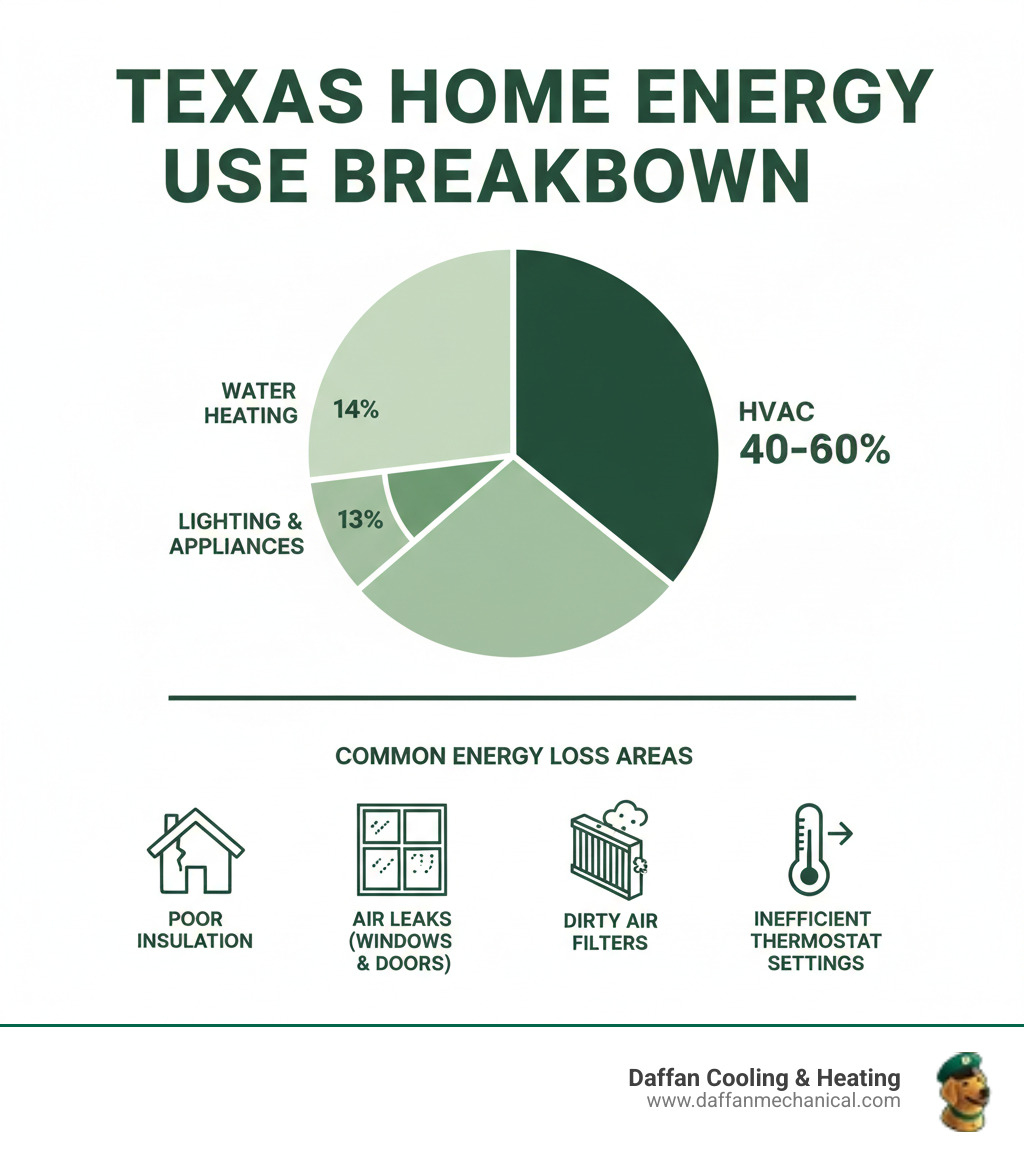 TEXAS HOME ENERGY USE BREAKBOWN

WATER HEATING 14%

LIGHTING & APPLIANCES 13%

HVAC 40-60%

COMMON ENERGY LOSS AREAS

POOR INSULATION

AIR LEAKS (WINDOWS & DOORS)

DIRTY AIR FILTERS

INEFFICIENT THERMOSTAT SETTINGS

Daffan Cooling & Heating
www.daffanmechanical.com