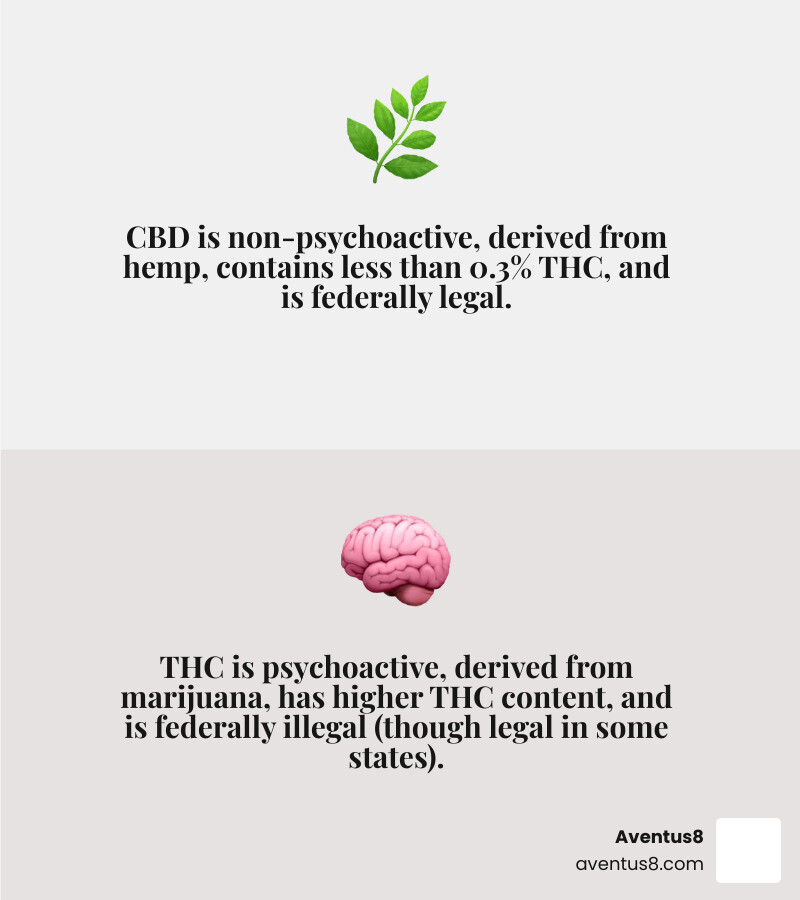 CBD is non-psychoactive, derived from hemp, contains less than 0.3% THC, and is federally legal.

THC is psychoactive, derived from marijuana, has higher THC content, and is federally illegal (though legal in some states).

Aventus8
aventus8.com