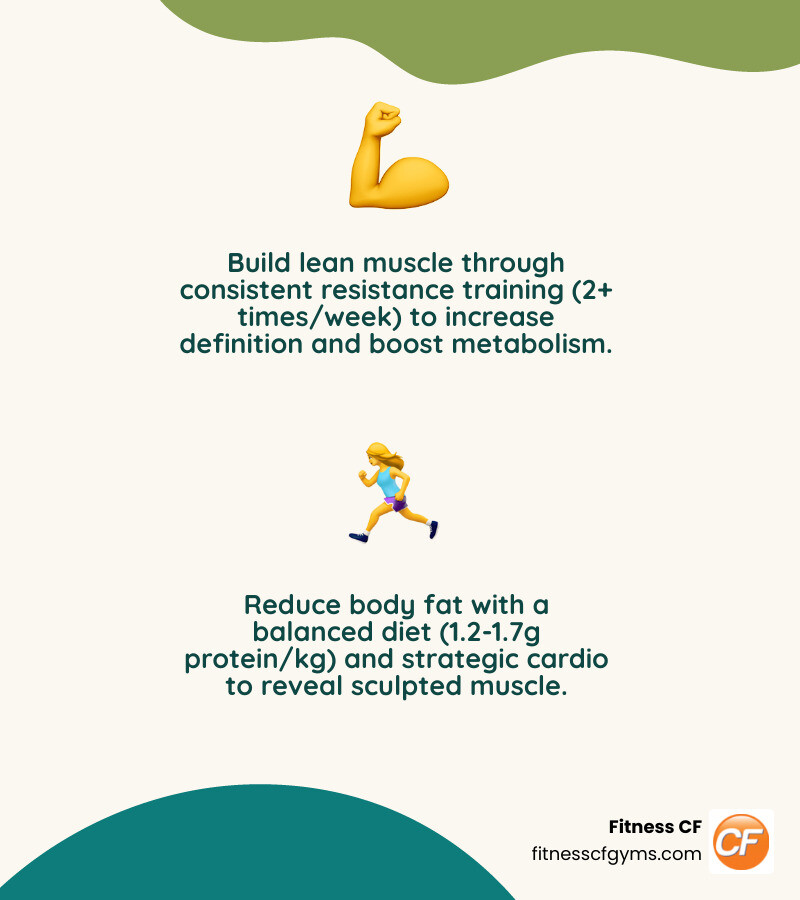 Build lean muscle through consistent resistance training (2+ times/week) to increase definition and boost metabolism.

Reduce body fat with a balanced diet (1.2-1.7g protein/kg) and strategic cardio to reveal sculpted muscle.

Fitness CF
fitnesscfgyms.com

CF