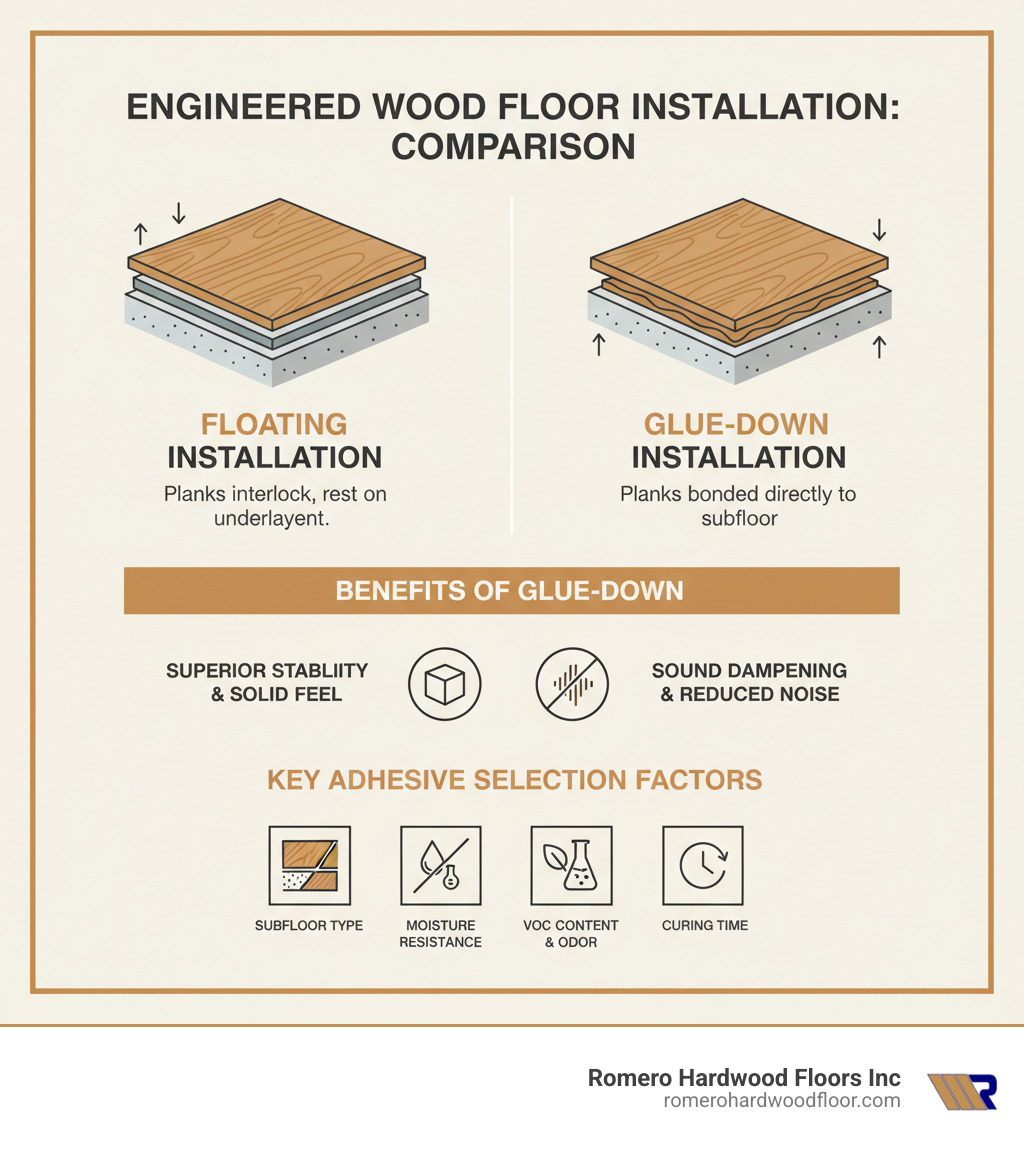 ENGINEERED WOOD FLOOR INSTALLATION: COMPARISON

FLOATING INSTALLATION
Planks interlock, rest on underlayent.

GLUE-DOWN INSTALLATION
Planks bonded directly to subfloor

BENEFITS OF GLUE-DOWN

SUPERIOR STABLIITY & SOLID FEEL

SOUND DAMPENING & REDUCED NOISE

KEY ADHESIVE SELECTION FACTORS

SUBFLOOR TYPE

MOISTURE RESISTANCE

VOC CONTENT & ODOR

CURING TIME

Romero Hardwood Floors Inc
romerohardwoodfloor.com