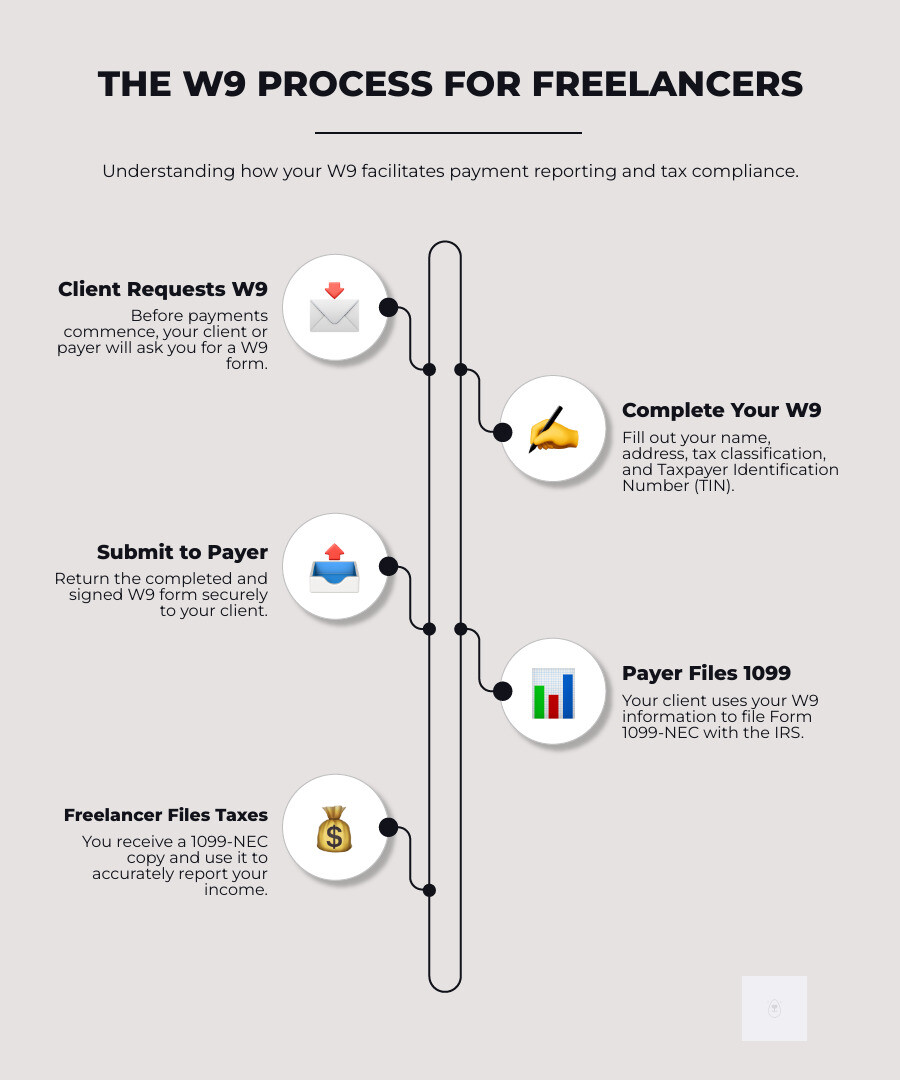 THE W9 PROCESS FOR FREELANCERS

Understanding how your W9 facilitates payment reporting and tax compliance.

Client Requests W9

Before payments commence, your client or payer will ask you for a W9 form.

Complete Your W9

Fill out your name, address, tax classification, and Taxpayer Identification Number (TIN).

Submit to Payer

Return the completed and signed W9 form securely to your client.

Payer Files 1099

Your client uses your W9 information to file Form 1099-NEC with the IRS.

Freelancer Files Taxes

You receive a 1099-NEC copy and use it to accurately report your income.