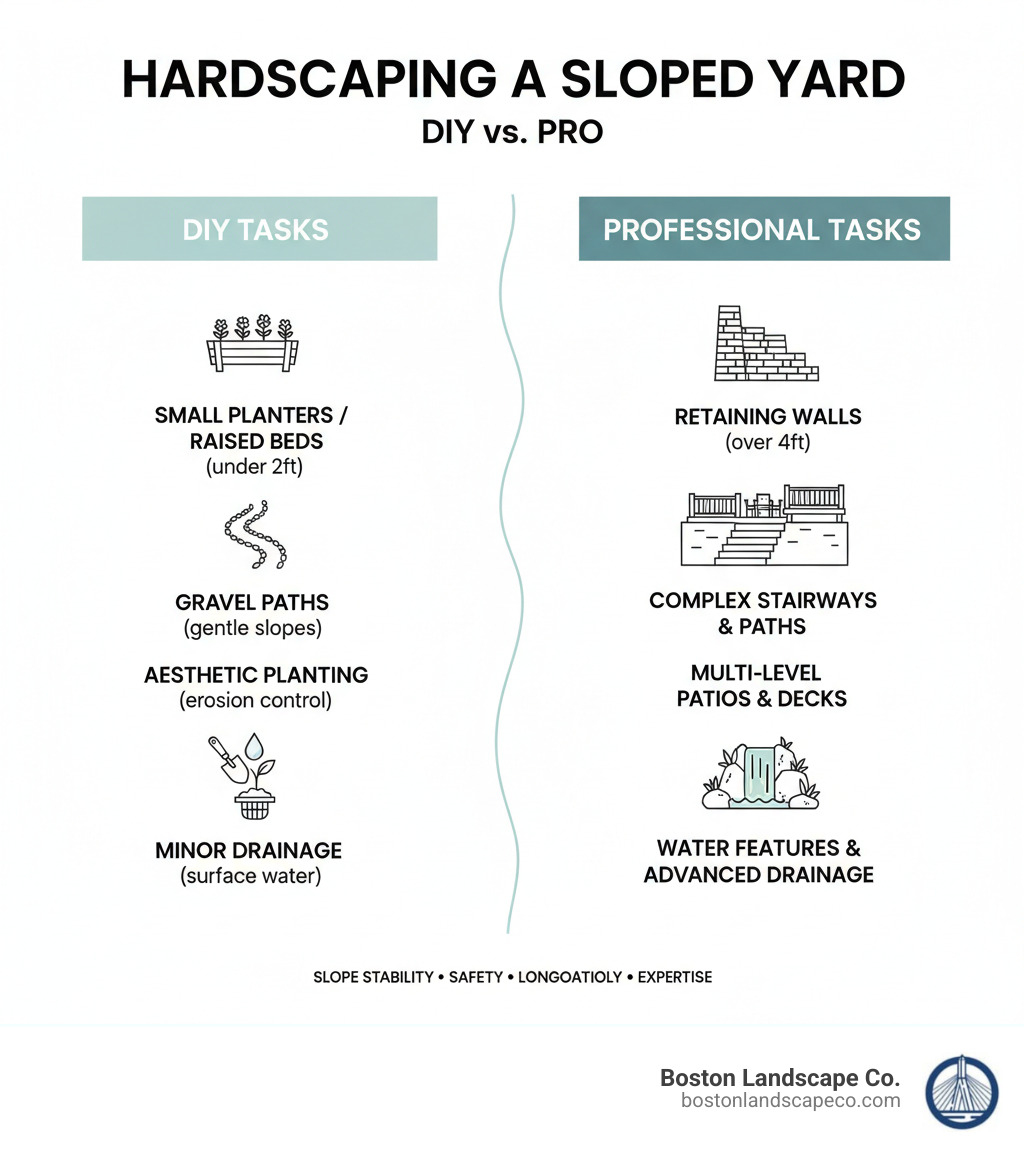 HARDSCAPING A SLOPED YARD
DIY vs. PRO

DIY TASKS

SMALL PLANTERS / RAISED BEDS
(under 2ft)

GRAVEL PATHS
(gentle slopes)

AESTHETIC PLANTING
(erosion control)

MINOR DRAINAGE
(surface water)

PROFESSIONAL TASKS

RETAINING WALLS
(over 4ft)

COMPLEX STAIRWAYS & PATHS

MULTI-LEVEL PATIOS & DECKS

WATER FEATURES & ADVANCED DRAINAGE

SLOPE STABILITY • SAFETY • LONGOATIOLY • EXPERTISE

Boston Landscape Co.
bostonlandscapeco.com