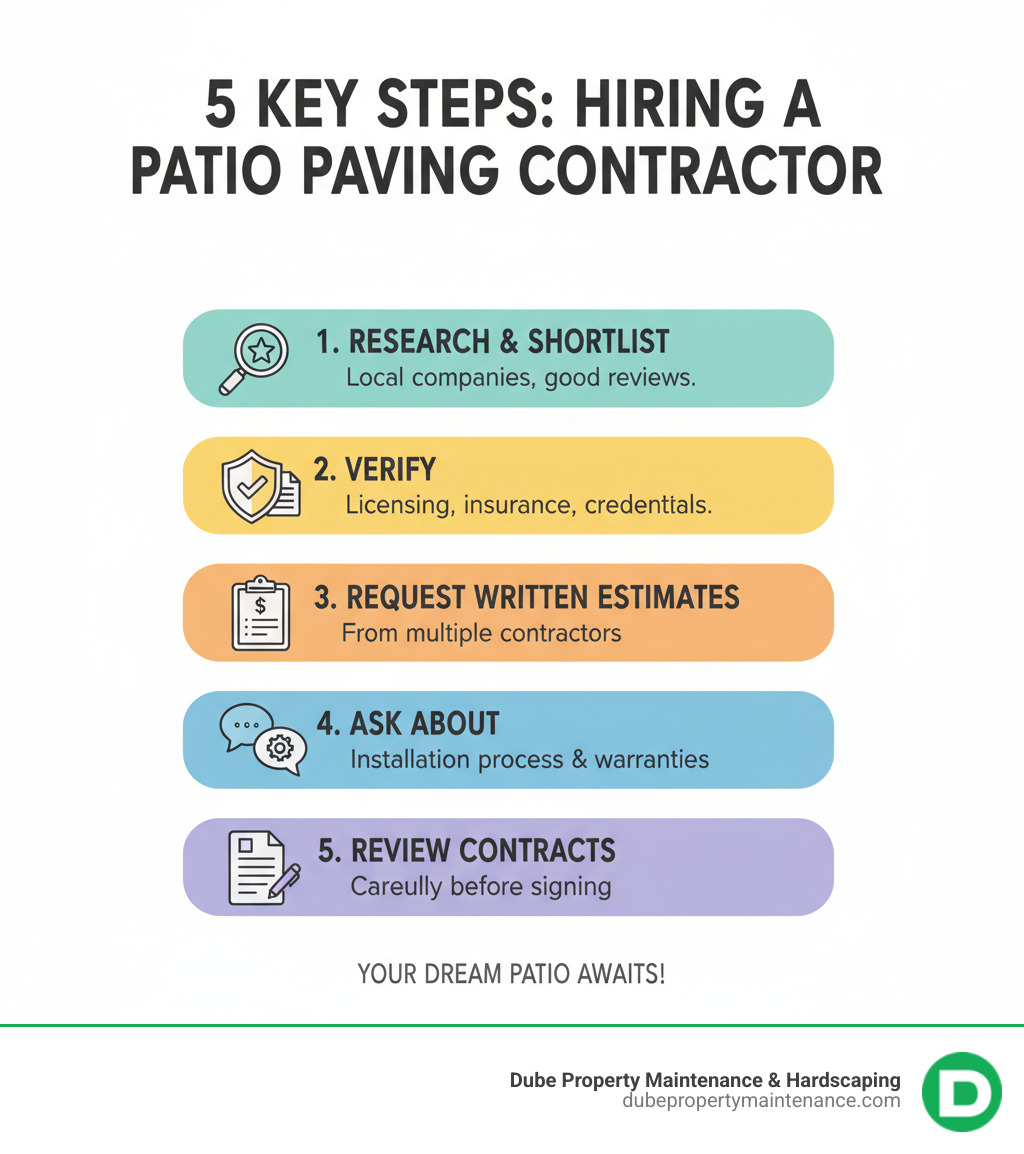 5 KEY STEPS: HIRING A PATIO PAVING CONTRACTOR

1. RESEARCH & SHORTLIST
Local companies, good reviews.

2. VERIFY
Licensing, insurance, credentials.

3. REQUEST WRITTEN ESTIMATES
From multiple contractors

4. ASK ABOUT
Installation process & warranties

5. REVIEW CONTRACTS
Careully before signing

YOUR DREAM PATIO AWAITS!

Dube Property Maintenance & Hardscaping
dubepropertymaintenance.com
D