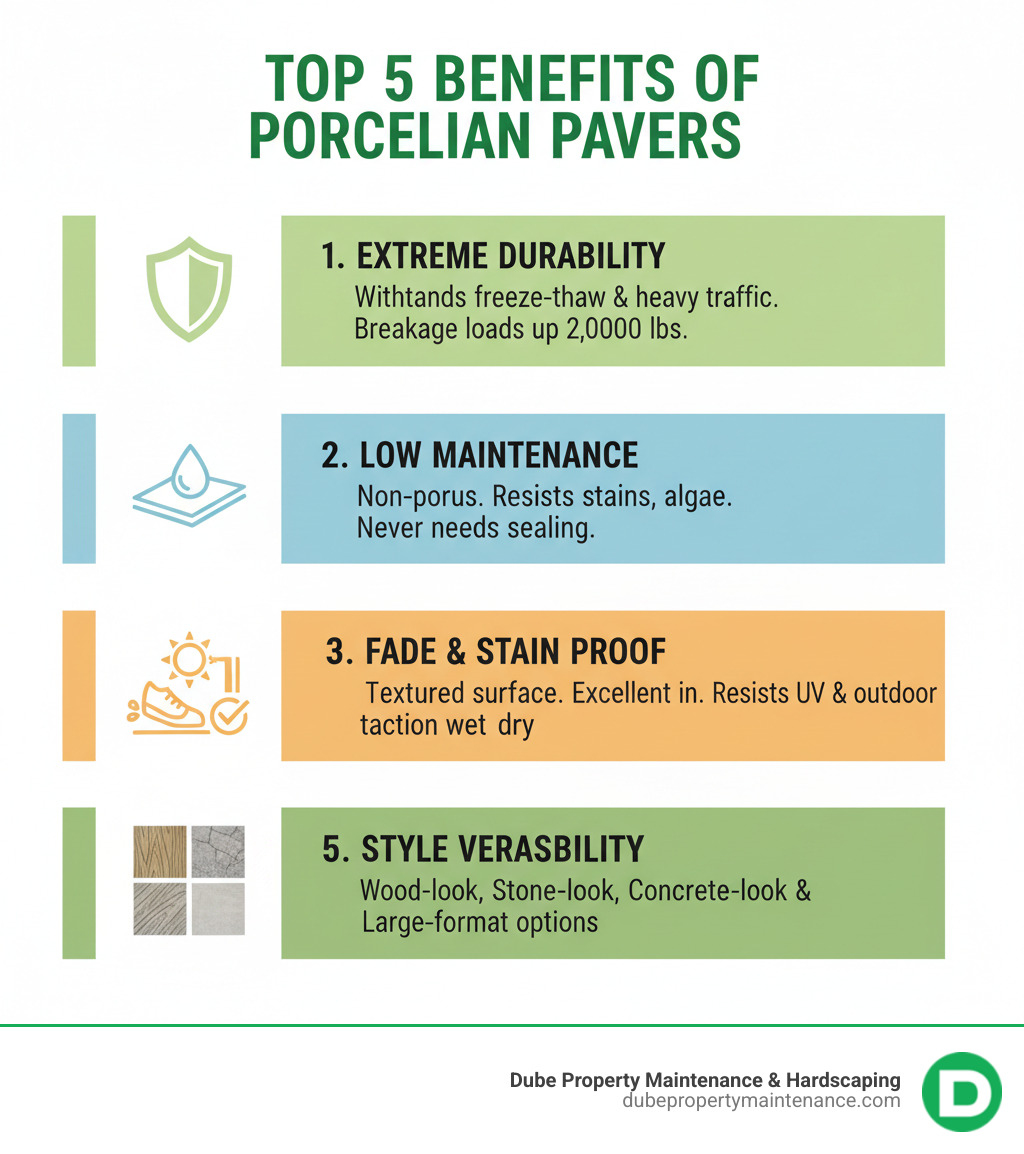 TOP 5 BENEFITS OF PORCELIAN PAVERS

1. EXTREME DURABILITY
Withtands freeze-thaw & heavy traffic. Breakage loads up 2,0000 lbs.

2. LOW MAINTENANCE
Non-porus. Resists stains, algae. Never needs sealing.

3. FADE & STAIN PROOF
Textured surface. Excellent in. Resists UV & outdoor taction wet dry

5. STYLE VERASBILITY
Wood-look, Stone-look, Concrete-look & Large-format options

Dube Property Maintenance & Hardscaping
dubepropertymaintenance.com

D