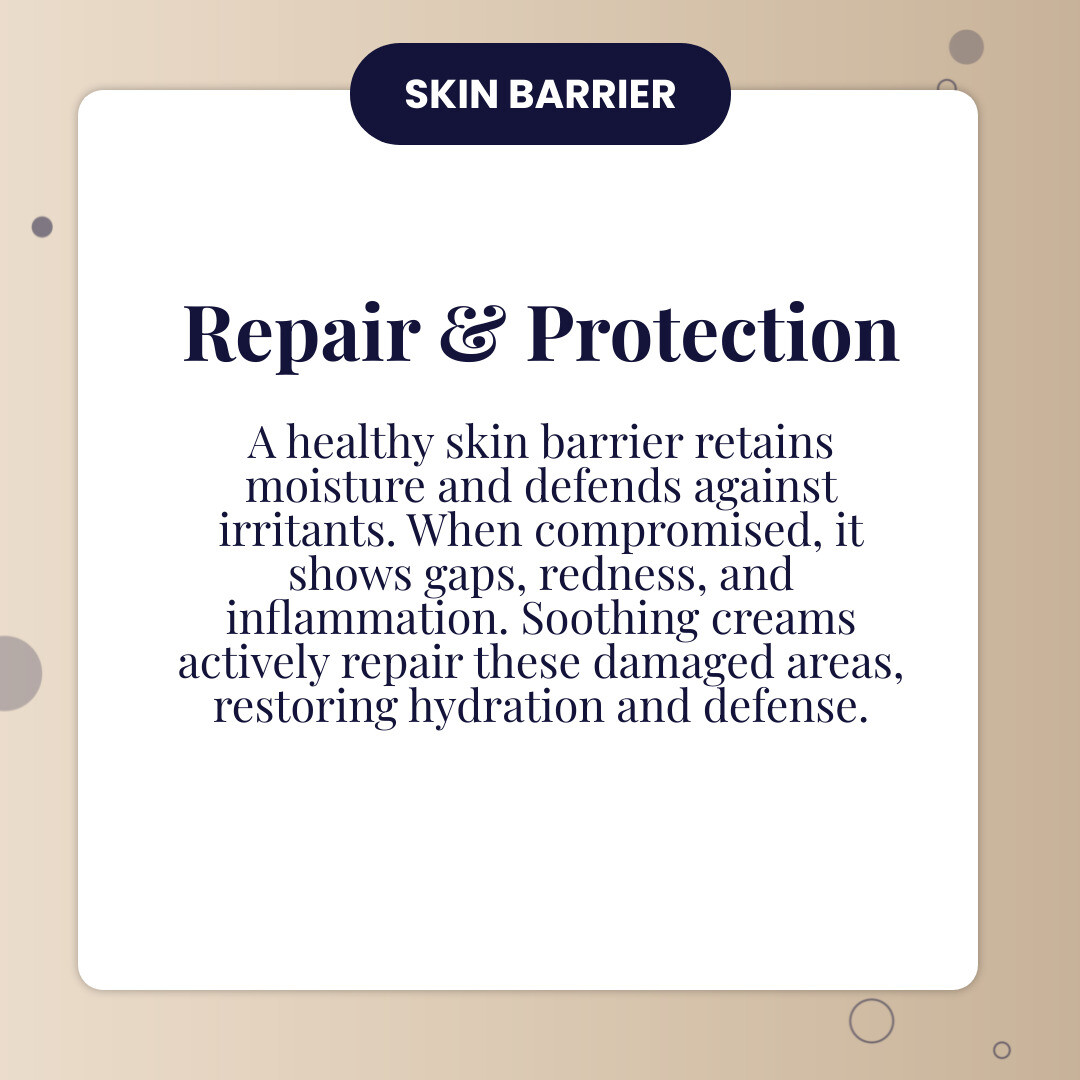 SKIN BARRIER

Repair & Protection

A healthy skin barrier retains moisture and defends against irritants. When compromised, it shows gaps, redness, and inflammation. Soothing creams actively repair these damaged areas, restoring hydration and defense.