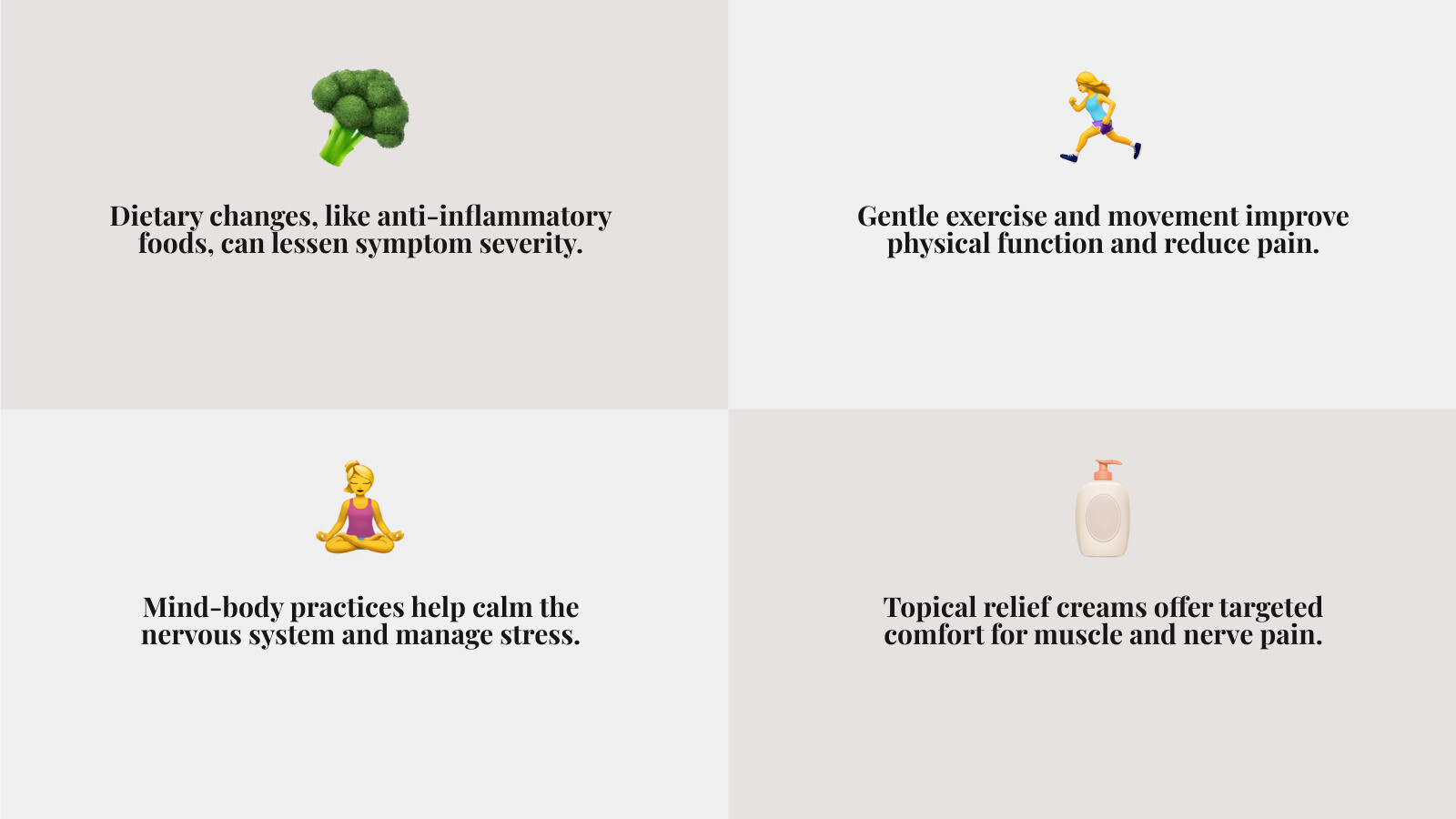 Dietary changes, like anti-inflammatory foods, can lessen symptom severity.

Gentle exercise and movement improve physical function and reduce pain.

Mind-body practices help calm the nervous system and manage stress.

Topical relief creams offer targeted comfort for muscle and nerve pain.