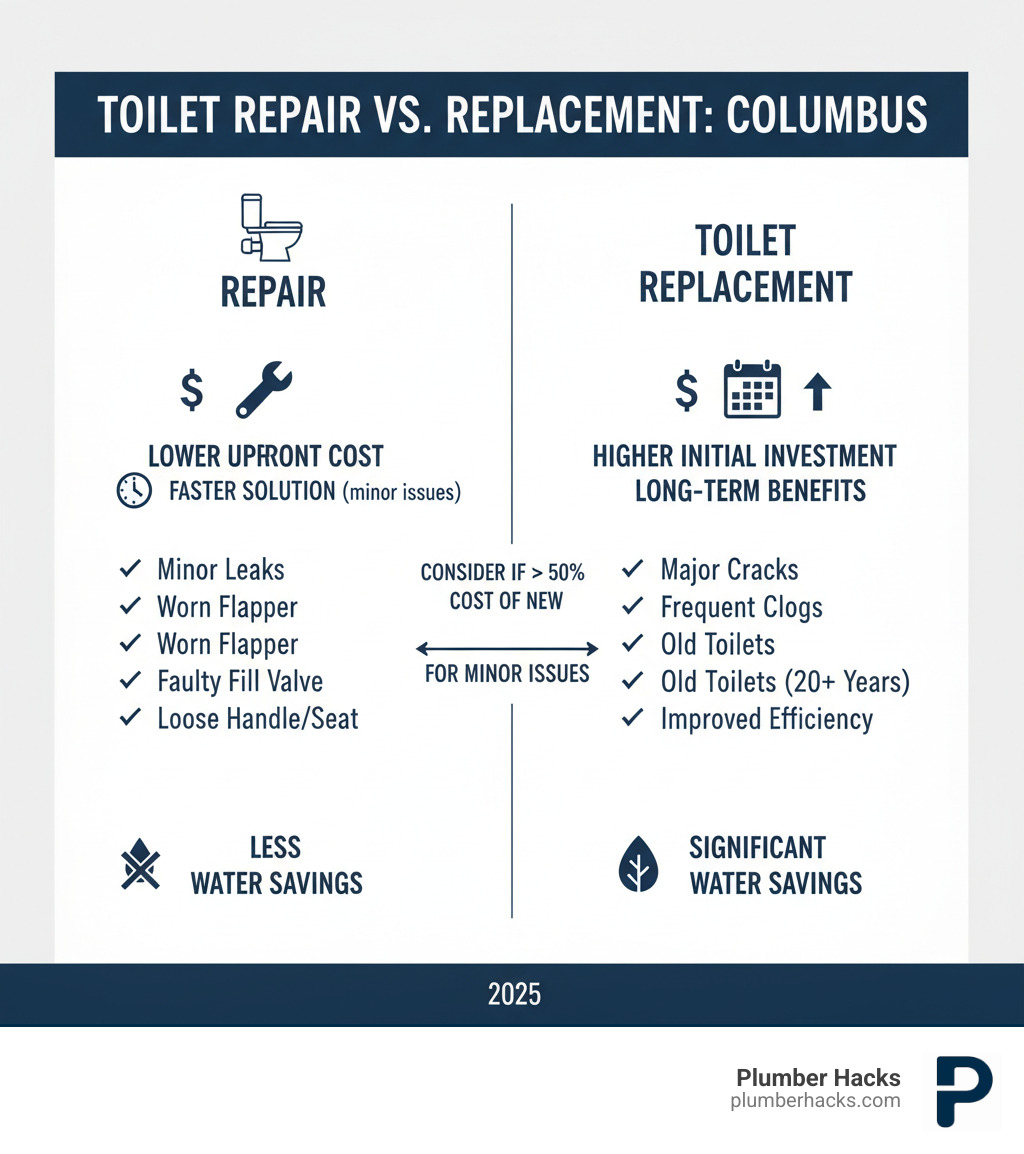 TOILET REPAIR VS. REPLACEMENT: COLUMBUS

REPAIR

$

LOWER UPFRONT COST
FASTER SOLUTION (minor issues)

✓ Minor Leaks
✓ Worn Flapper
✓ Worn Flapper
✓ Faulty Fill Valve
✓ Loose Handle/Seat

LESS WATER SAVINGS

CONSIDER IF > 50% COST OF NEW

FOR MINOR ISSUES

TOILET REPLACEMENT

$

HIGHER INITIAL INVESTMENT
LONG-TERM BENEFITS

✓ Major Cracks
✓ Frequent Clogs
✓ Old Toilets
✓ Old Toilets (20+ Years)
✓ Improved Efficiency

SIGNIFICANT WATER SAVINGS

2025

Plumber Hacks
plumberhacks.com