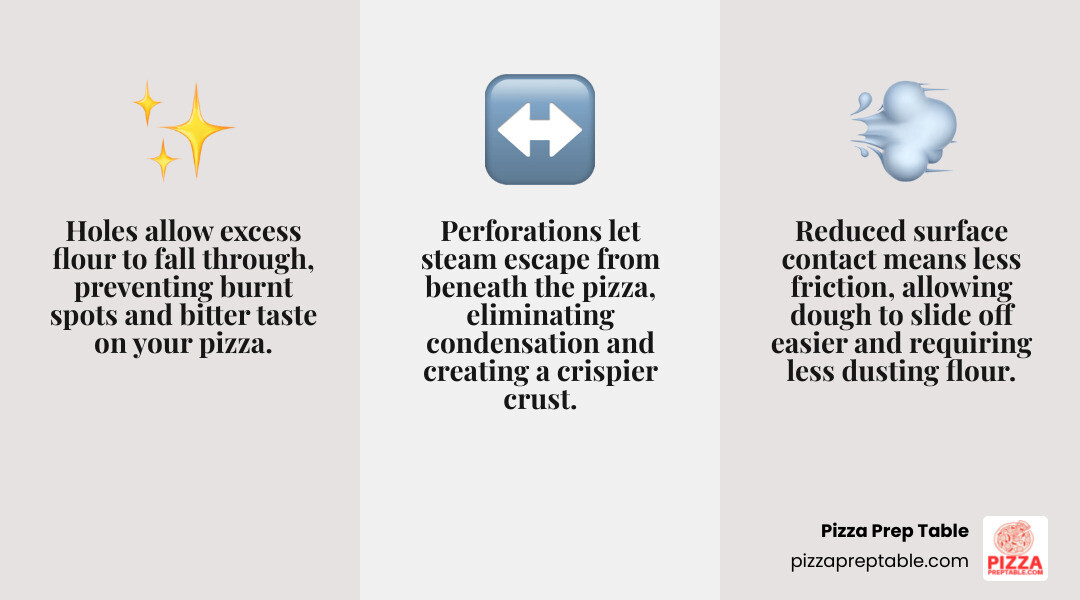 Holes allow excess flour to fall through, preventing burnt spots and bitter taste on your pizza.

Perforations let steam escape from beneath the pizza, eliminating condensation and creating a crispier crust.

Reduced surface contact means less friction, allowing dough to slide off easier and requiring less dusting flour.

Pizza Prep Table
pizzapreptable.com

PIZZA
PREPTABLE.COM