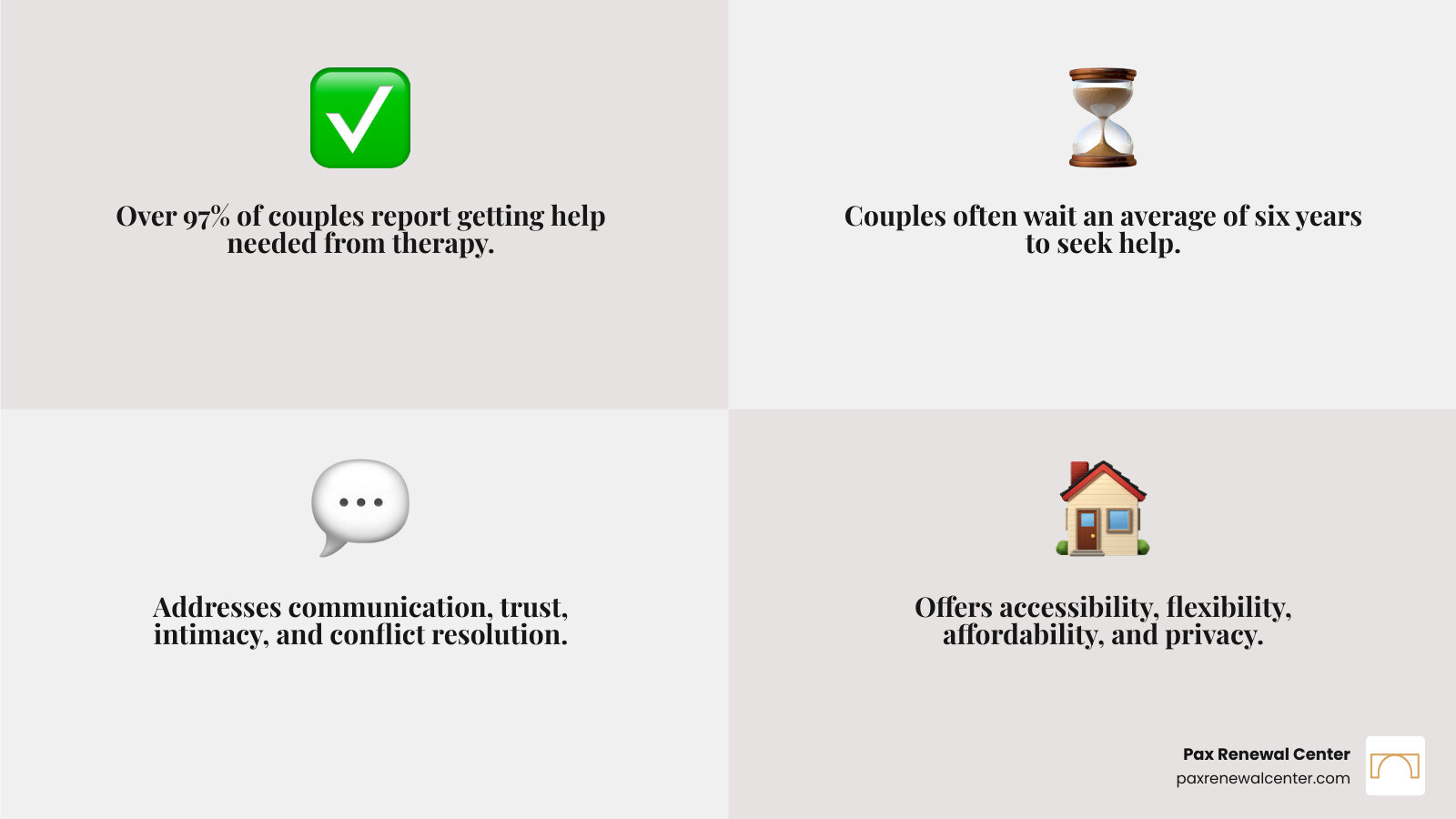 Over 97% of couples report getting help needed from therapy.

Couples often wait an average of six years to seek help.

Addresses communication, trust, intimacy, and conflict resolution.

Offers accessibility, flexibility, affordability, and privacy.

Pax Renewal Center
paxrenewalcenter.com