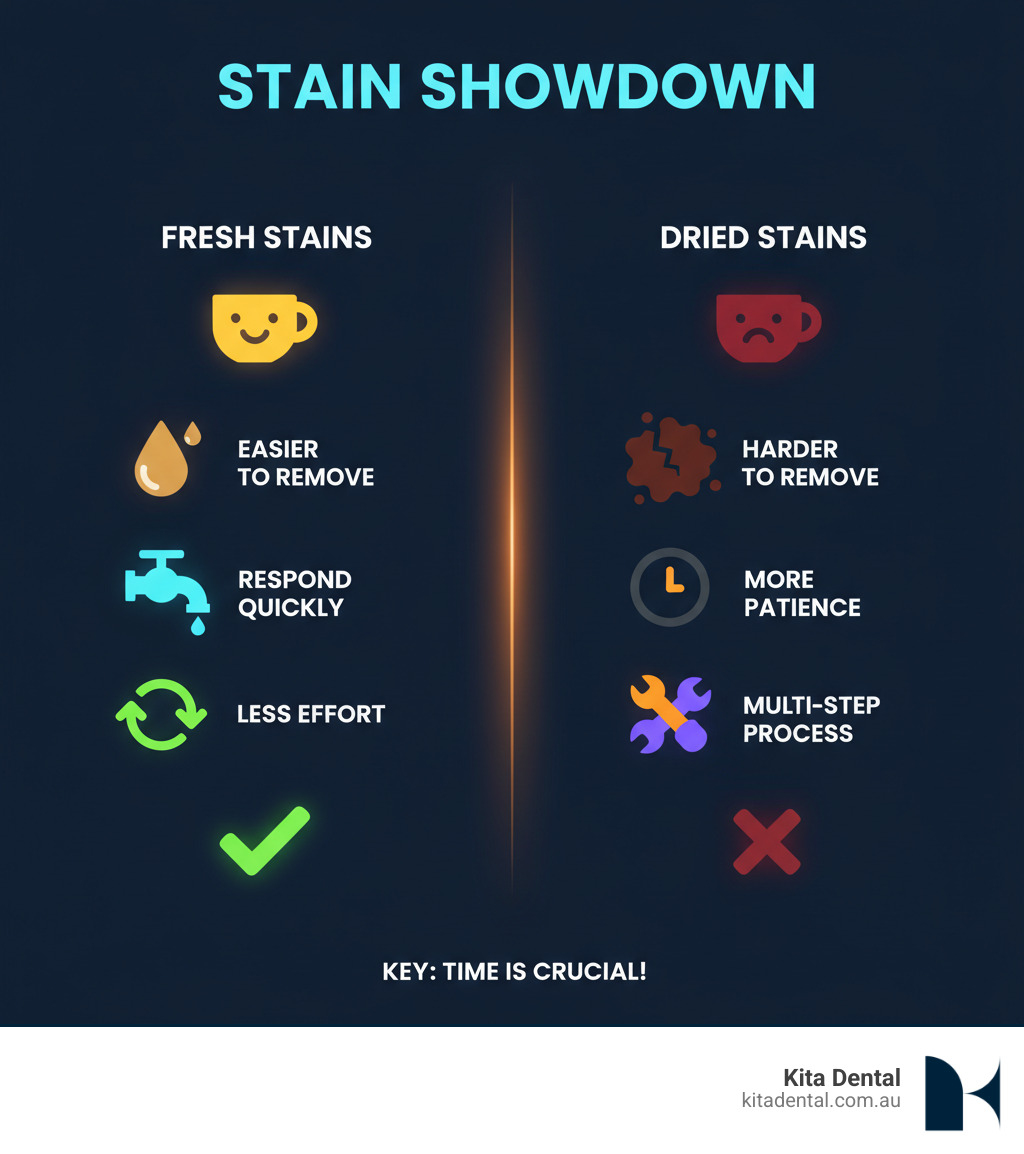 STAIN SHOWDOWN

FRESH STAINS

EASIER TO REMOVE

RESPOND QUICKLY

LESS EFFORT

DRIED STAINS

HARDER TO REMOVE

MORE PATIENCE

MULTI-STEP PROCESS

KEY: TIME IS CRUCIAL!

Kita Dental
kitadental.com.au