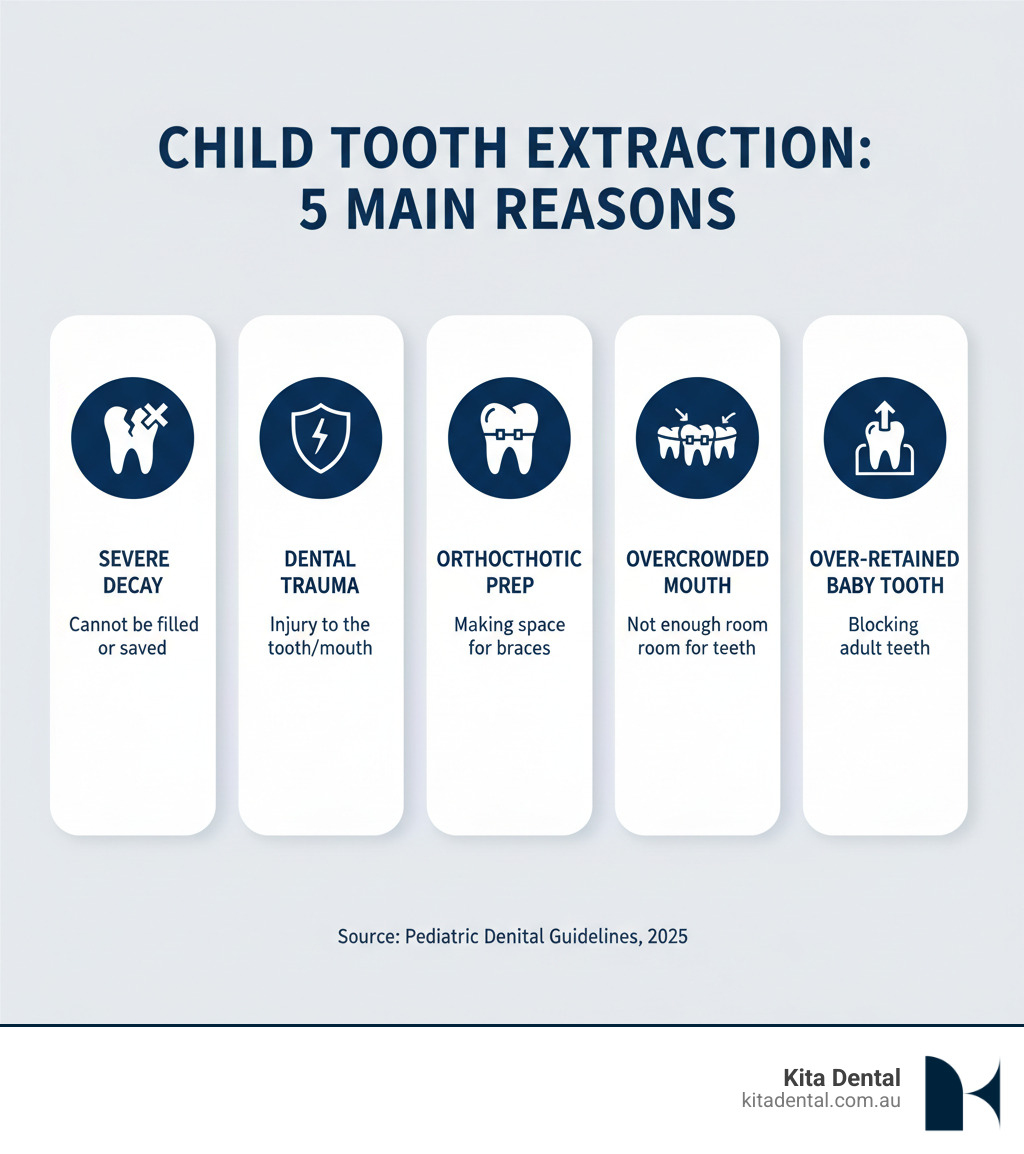 CHILD TOOTH EXTRACTION: 5 MAIN REASONS

SEVERE DECAY
Cannot be filled or saved

DENTAL TRAUMA
Injury to the tooth/mouth

ORTHOCTHOTIC PREP
Making space for braces

OVERCROWDED MOUTH
Not enough room room for teeth

OVER-RETAINED BABY TOOTH
Blocking adult teeth

Source: Pediatric Denital Guidelines, 2025

Kita Dental
kitadental.com.au