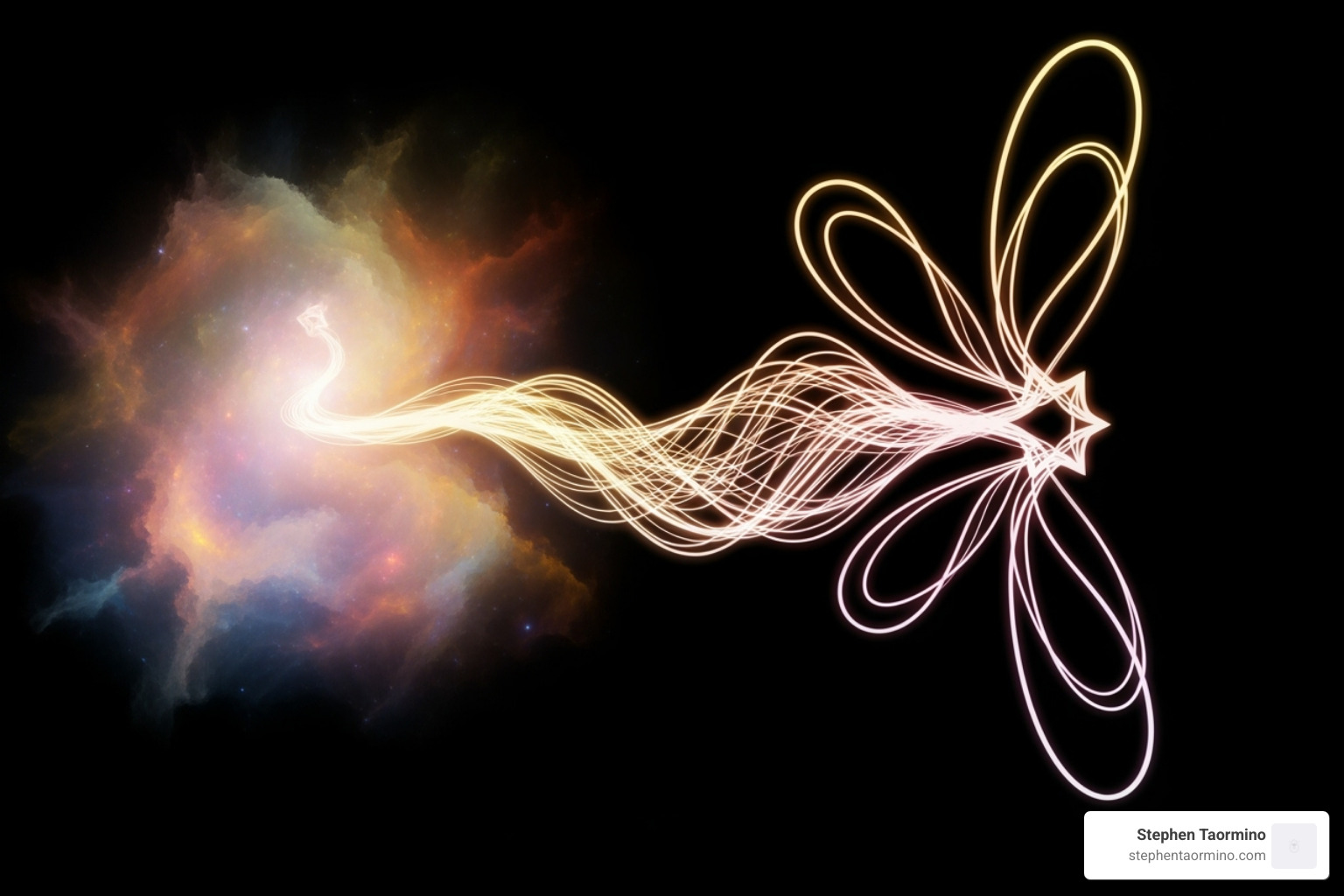 Stephen Taormino
stephentaormino.com