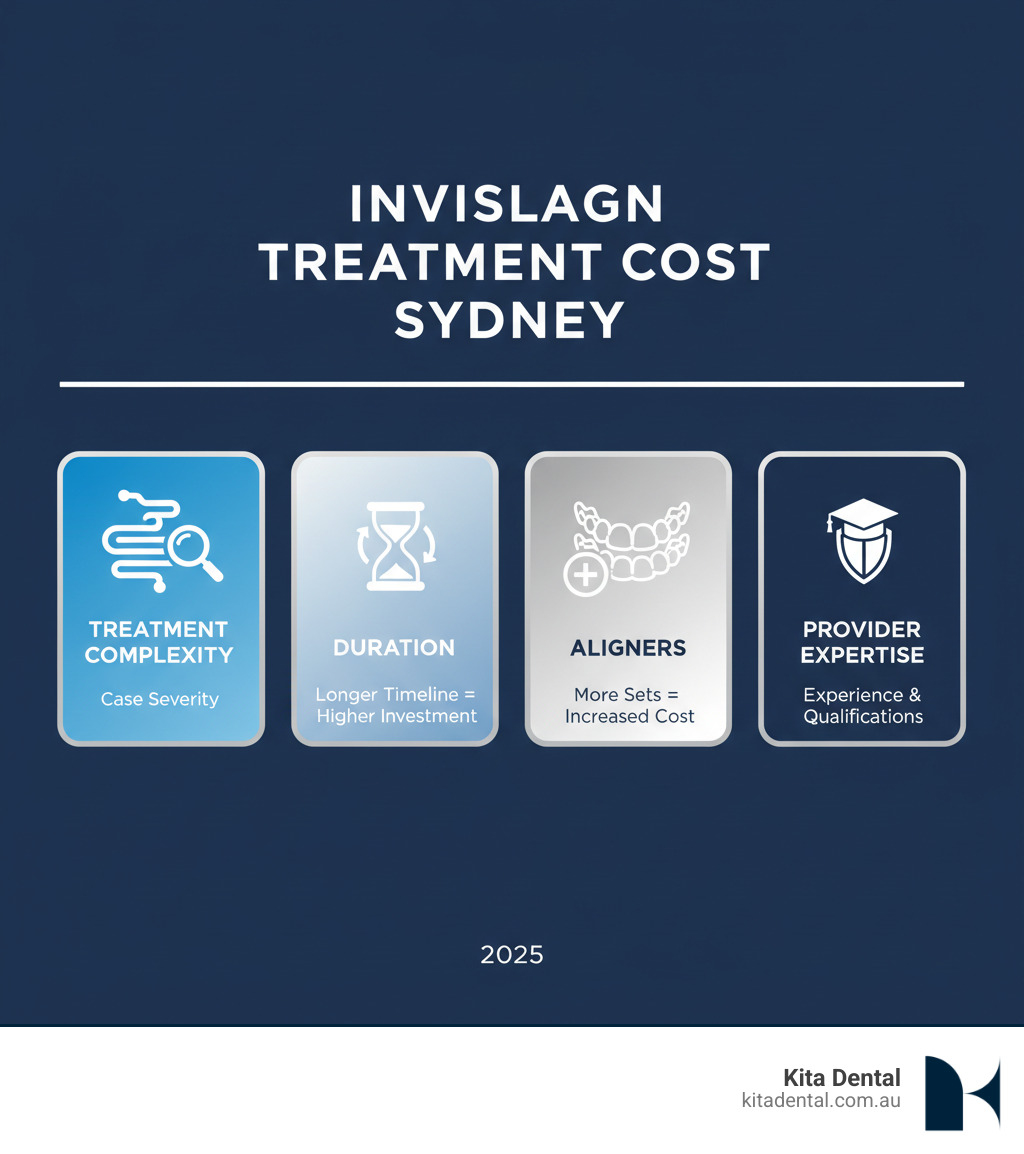 INVISLAGN
TREATMENT COST
SYDNEY

TREATMENT COMPLEXITY

Case Severity

DURATION

Longer Timeline = Higher Investment

ALIGNERS

More Sets = Increased Cost

PROVIDER EXPERTISE

Experience & Qualifications

2025

Kita Dental
kitadental.com.au