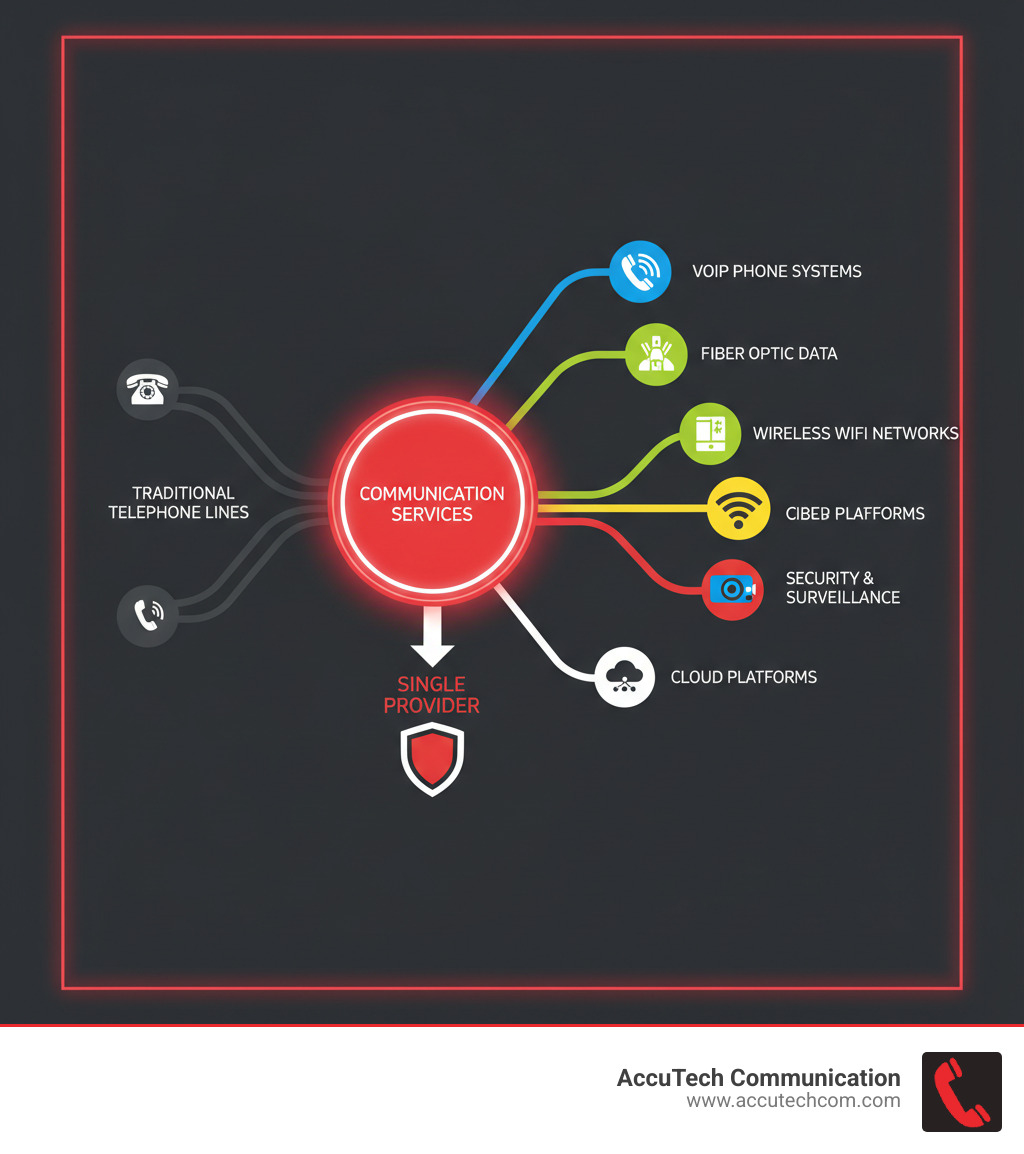 TRADITIONAL TELEPHONE LINES

COMMUNICATION SERVICES

SINGLE PROVIDER

VOIP PHONE SYSTEMS

FIBER OPTIC DATA

WIRELESS WIFI NETWORKS

CIBEB PLAFFORMS

SECURITY & SURVEILLANCE

CLOUD PLATFORMS

AccuTech Communication
www.accutechcom.com